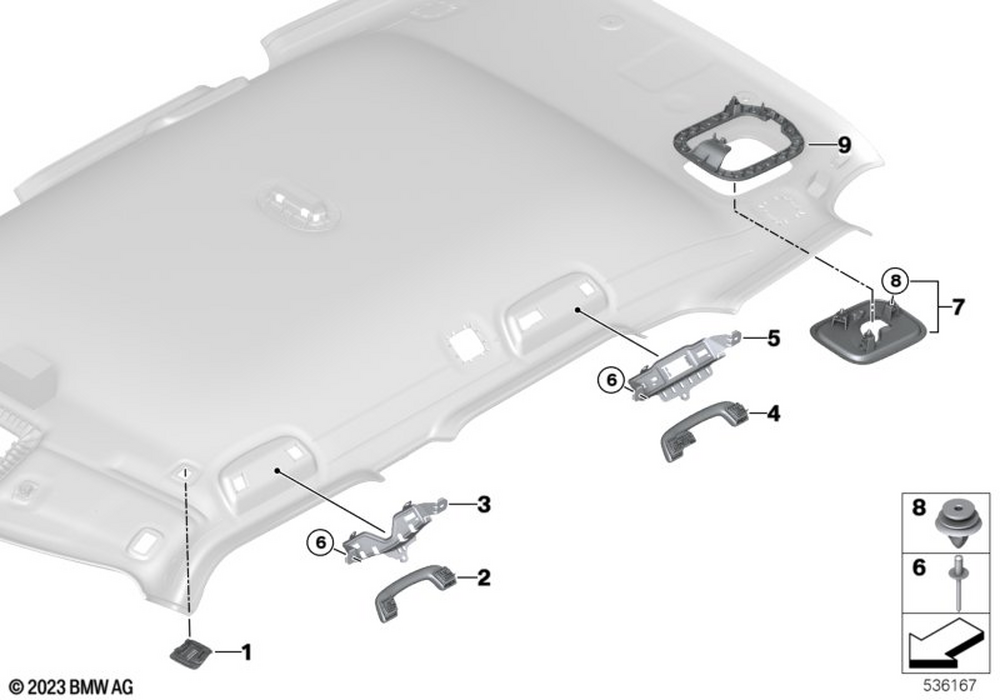 9
8
7
5
6
4
3
6
2
1
8
6
© 2023 BMW AG
536167