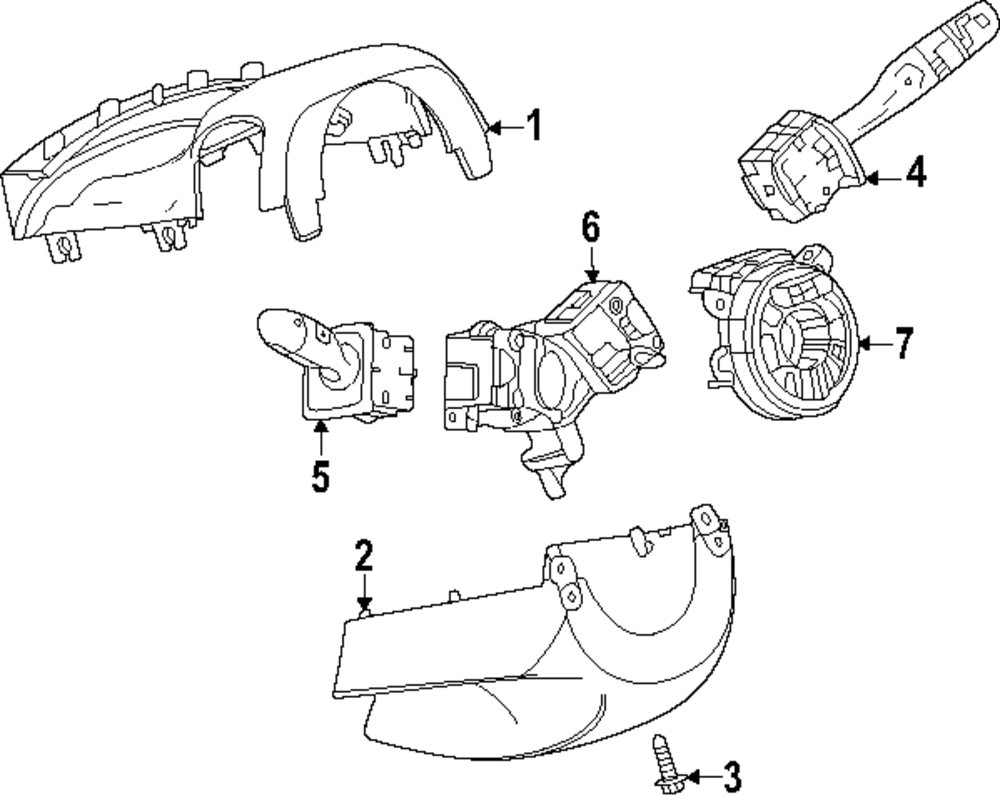 1
4
6
7
5
2
3