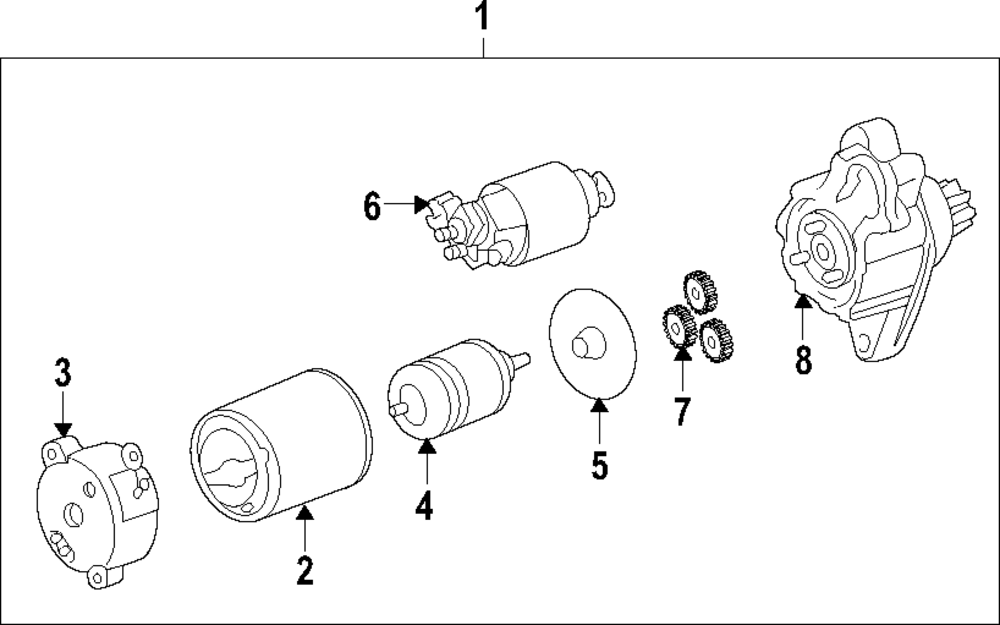 1
6
8
3
7
5
4
2