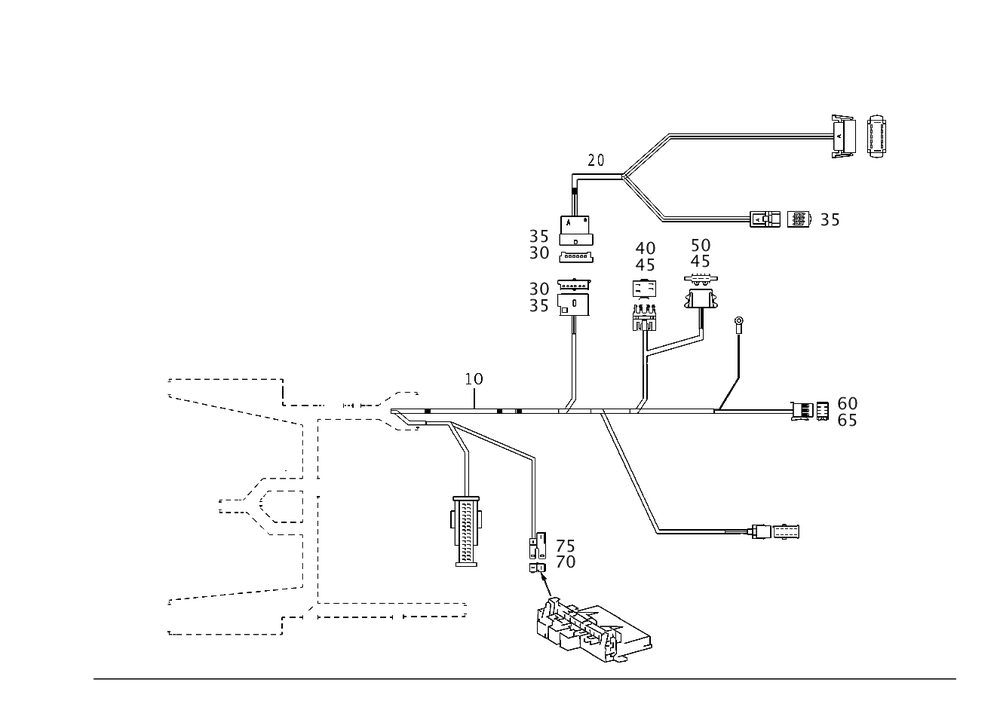 20
35
35
30
40
45
50
45
30
35
10
60
65
75
70