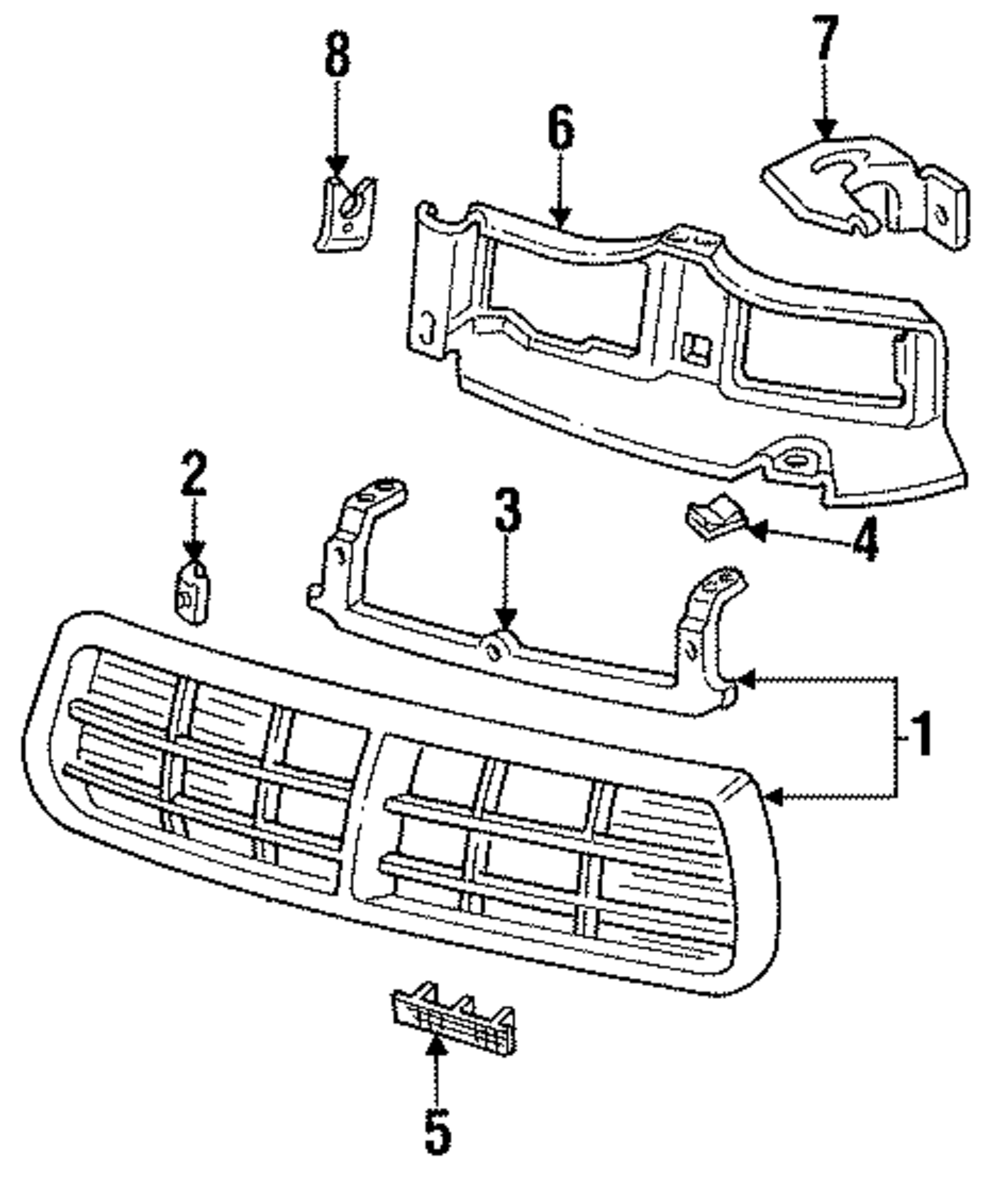 8
7
6
2
3
4
1
5