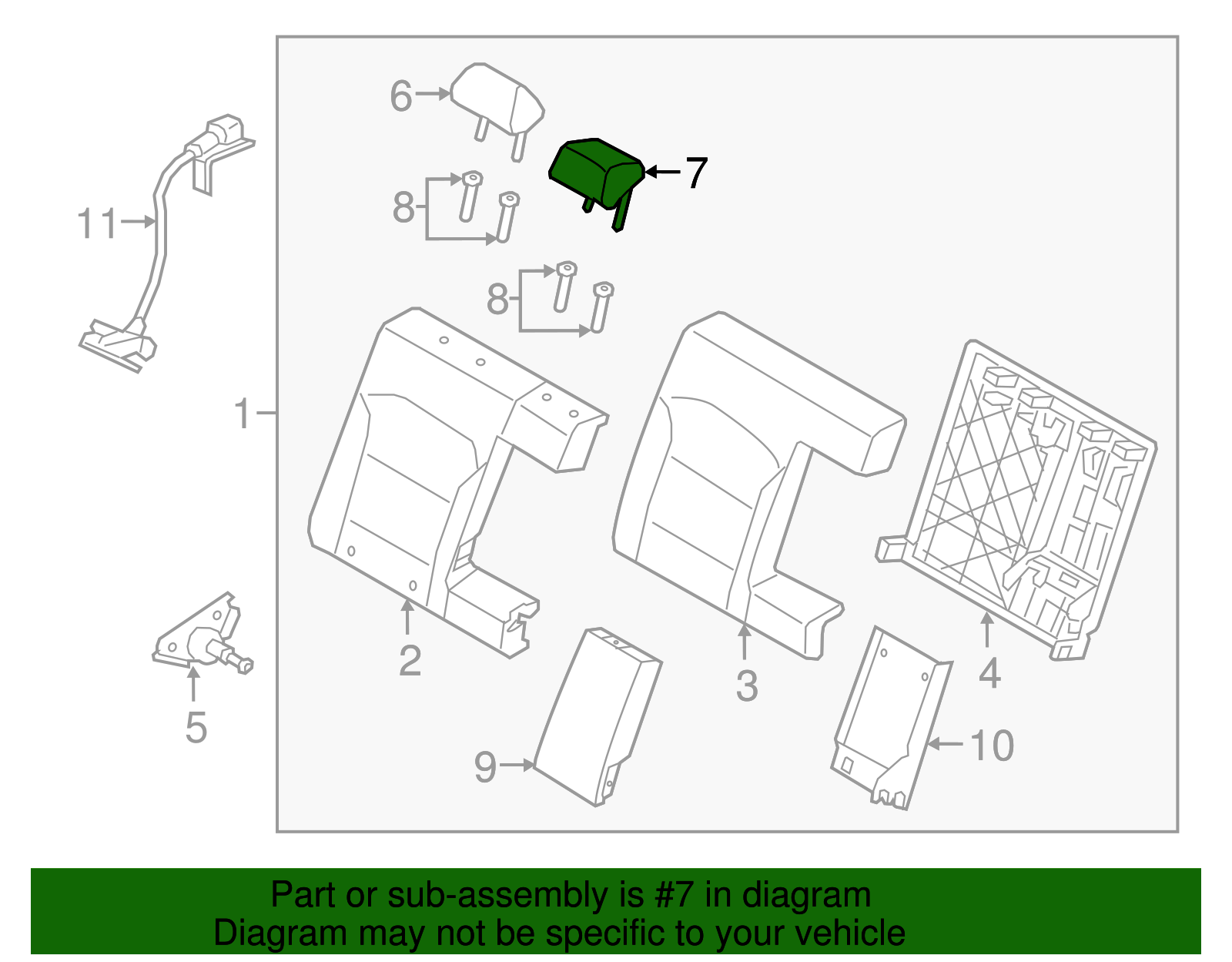 6
7
8
11
8
1
2
3
4
5
9
10

Part or sub-assembly is #7 in diagram
Diagram may not be specific to your vehicle