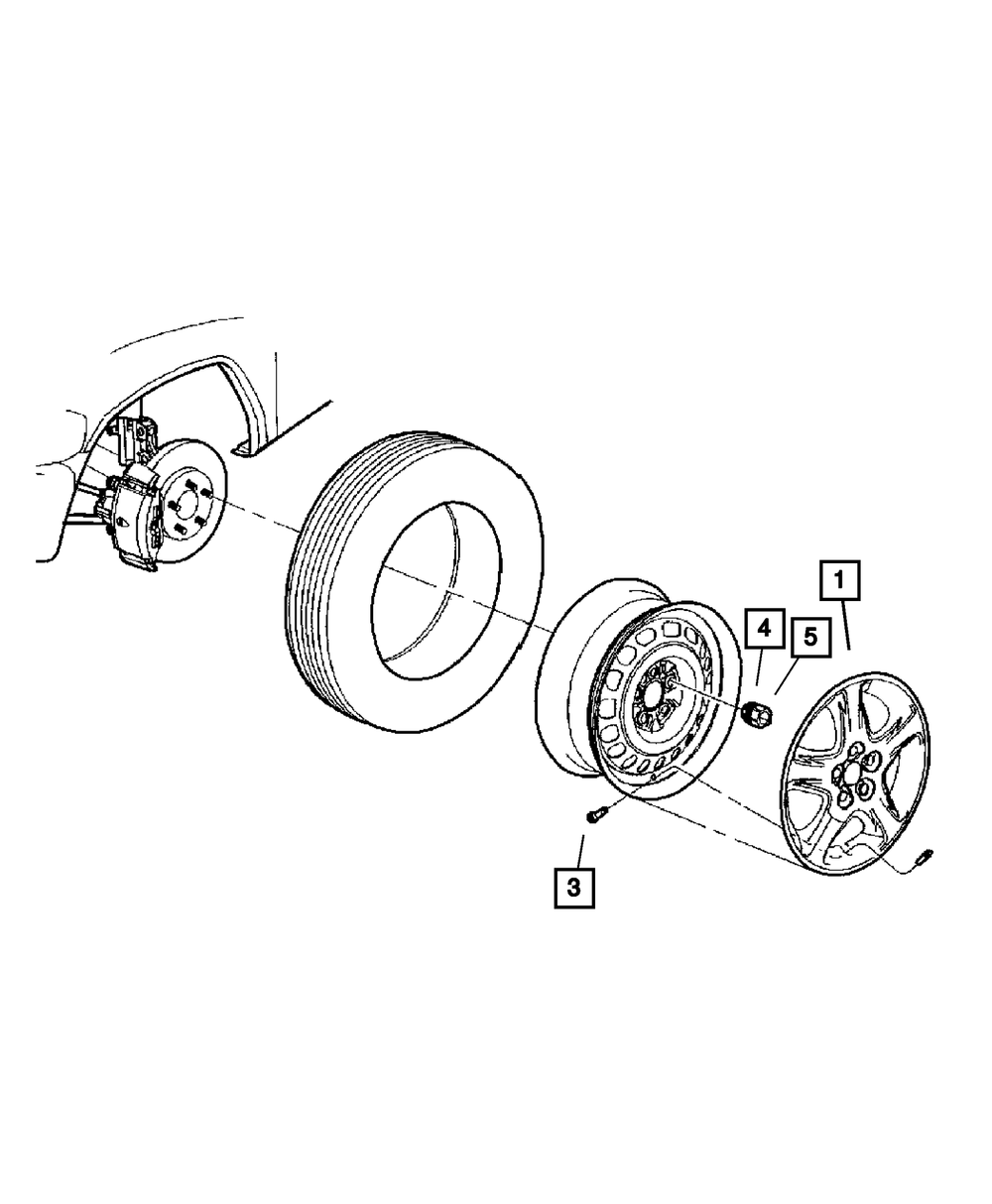 1
4
5
3