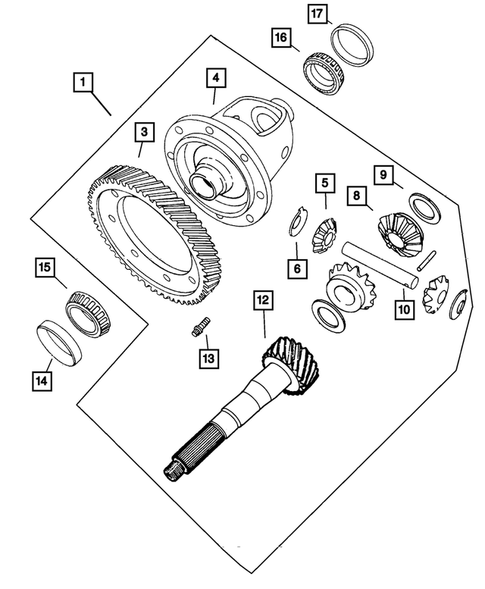 17
16
1
4
3
5
9
8
6
15
12
10
13
14