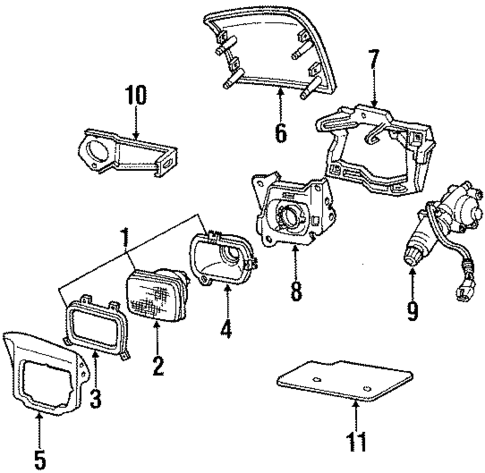 10
6
7
1
8
9
4
2
3
5
11