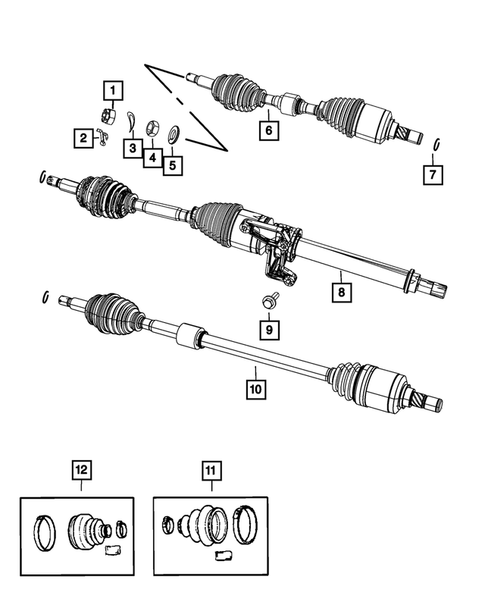 1
2
3
4
5
6
7
8
9
10
12
11