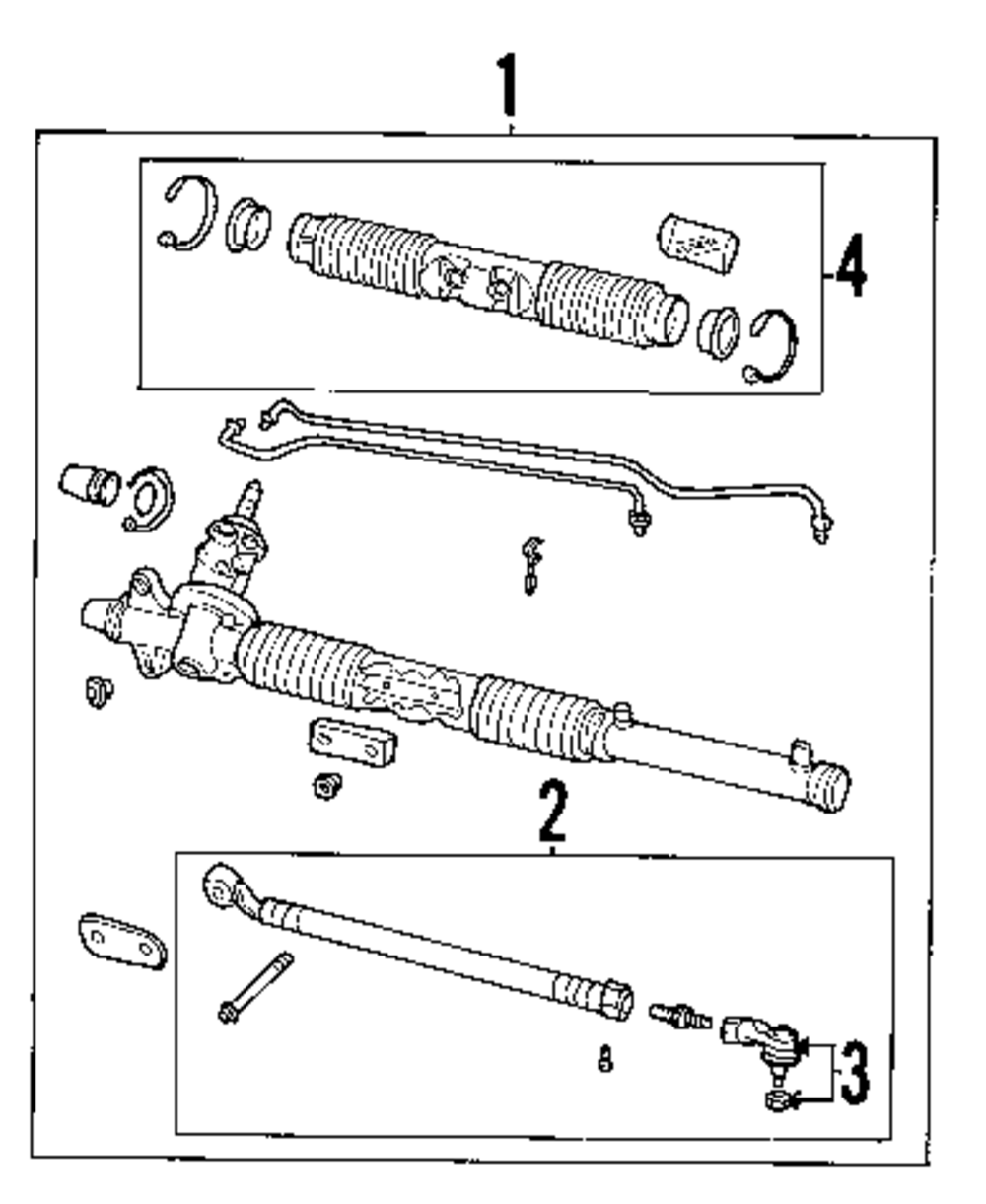 1
4
2
3