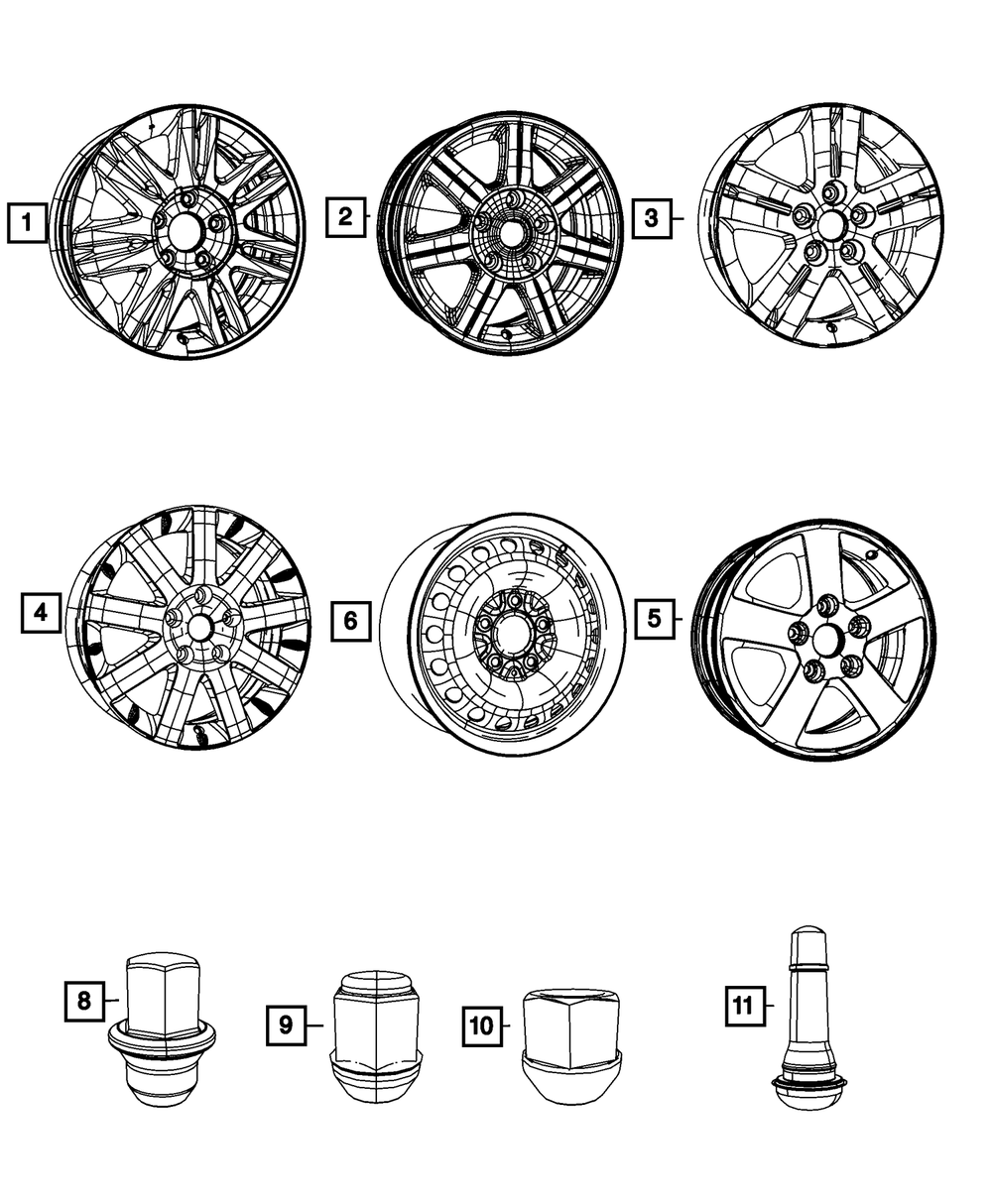 1
2
3
4
6
5
8
9
10
11