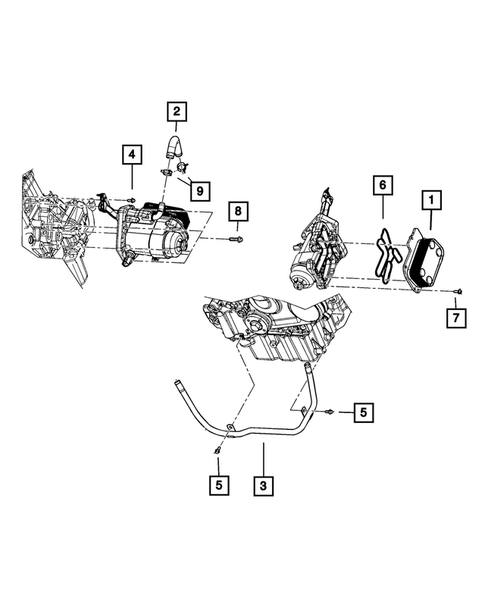 2
4
9
8
6
1
7
5
5
3