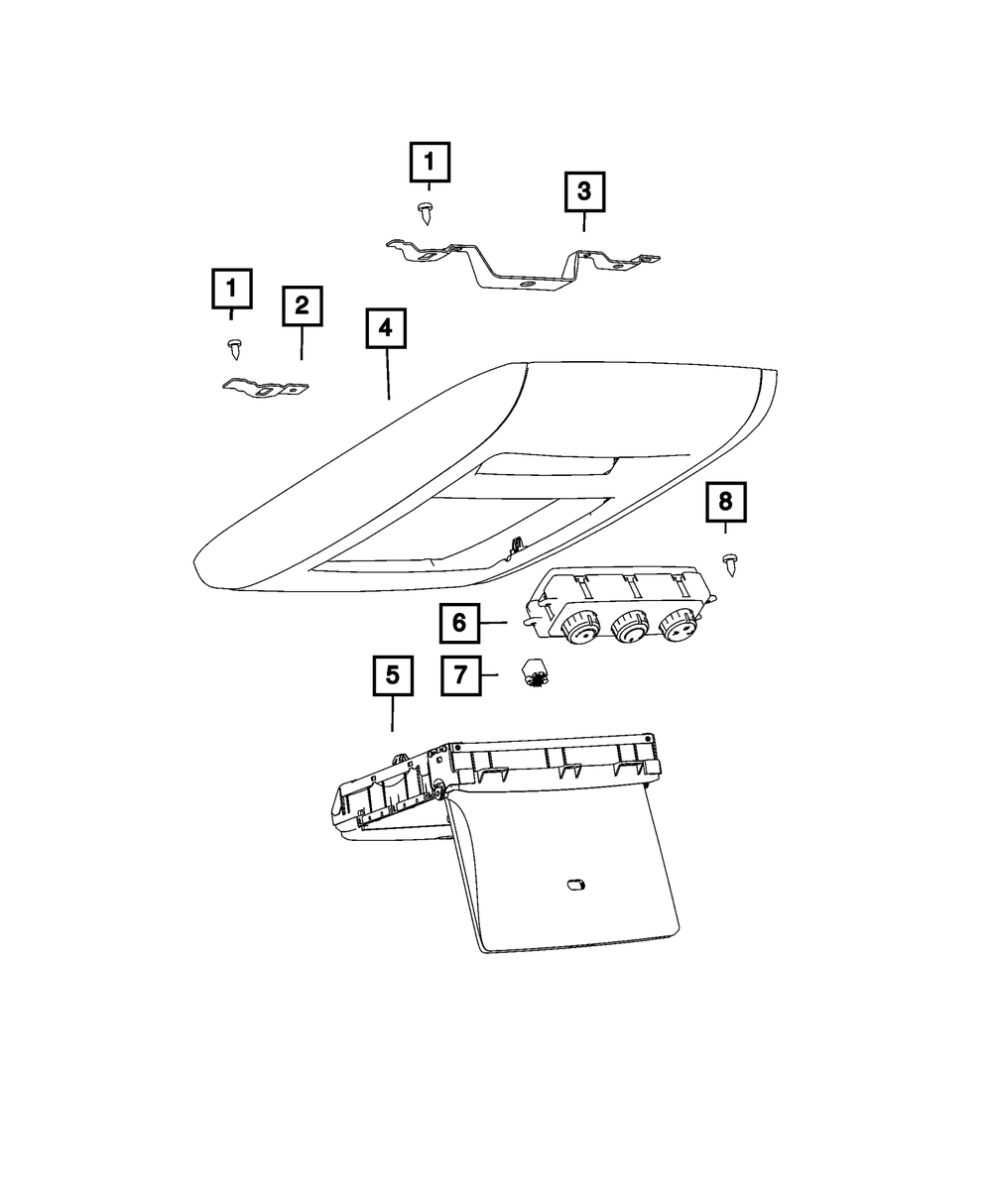 1
3
1
2
4
8
6
7
5