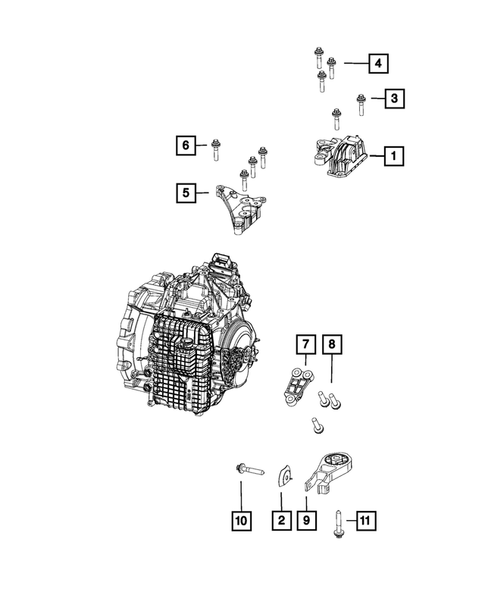 4
3
6
1
5
7
8
10
2
9
11