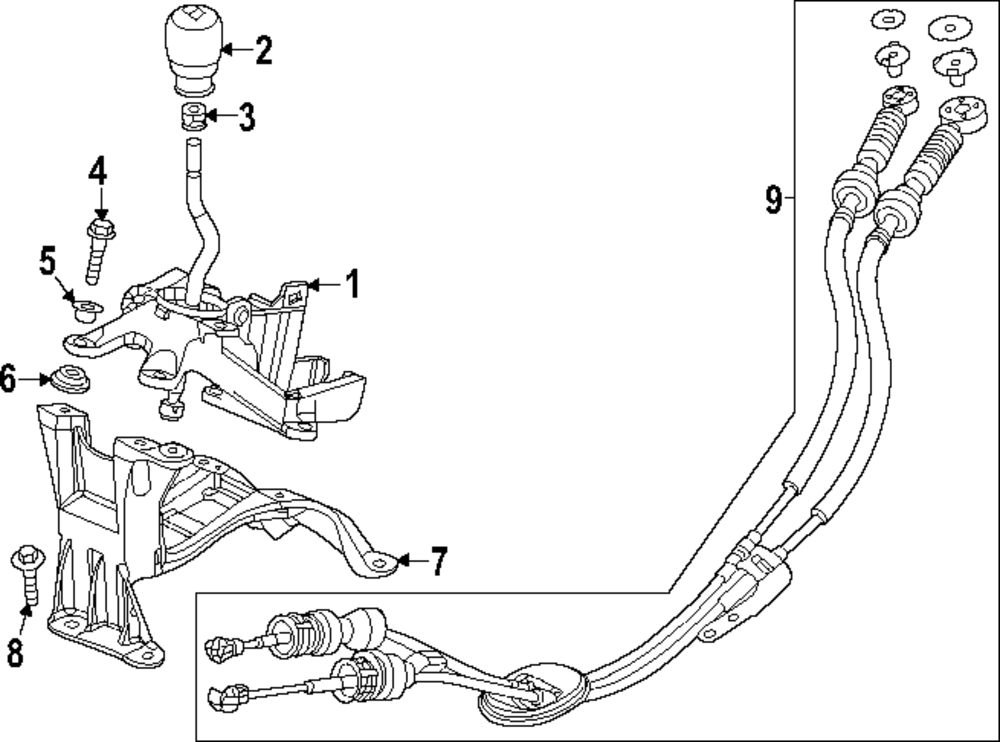 2
3
4
5
1
6
7
8
9