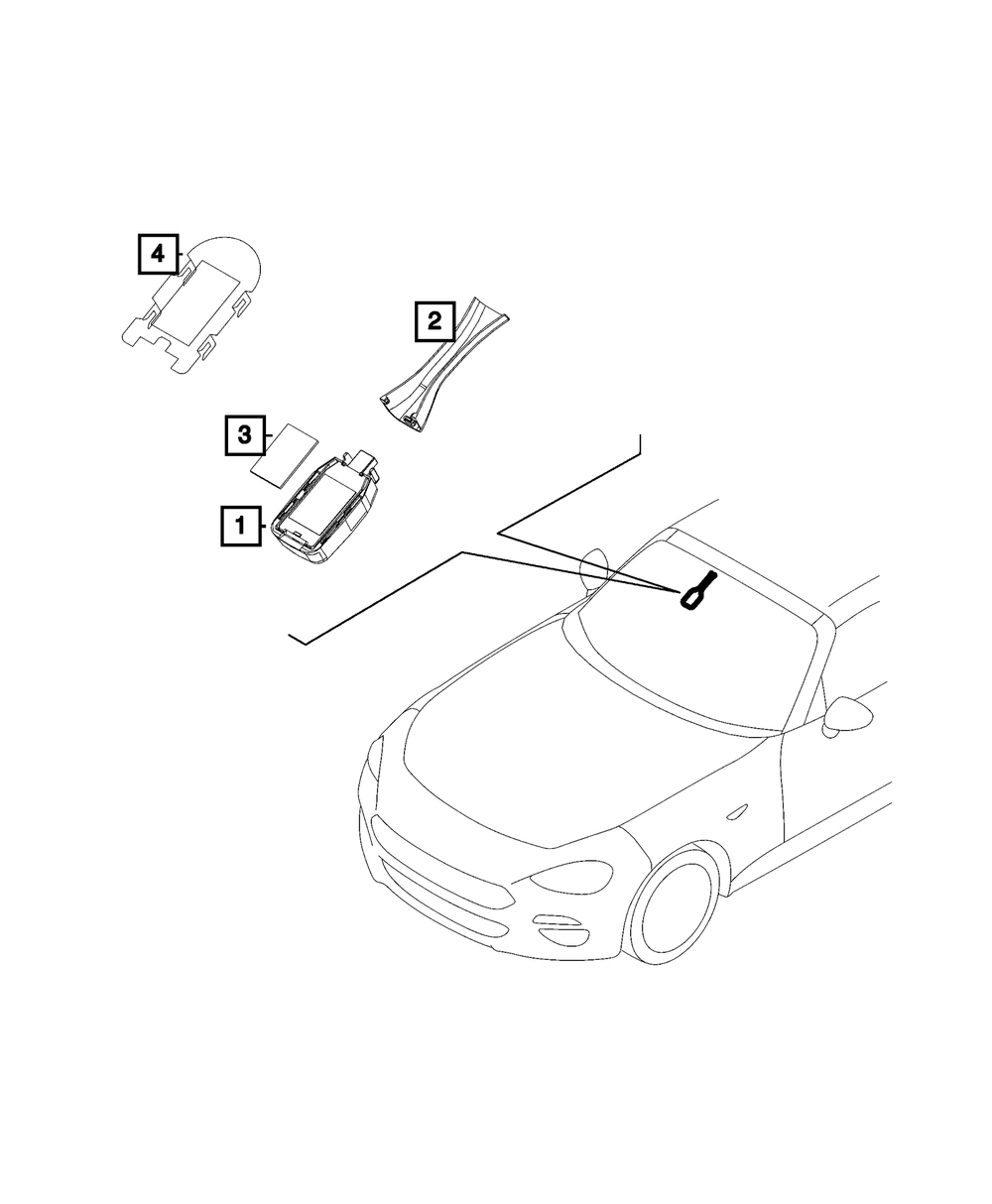 4
2
3
1