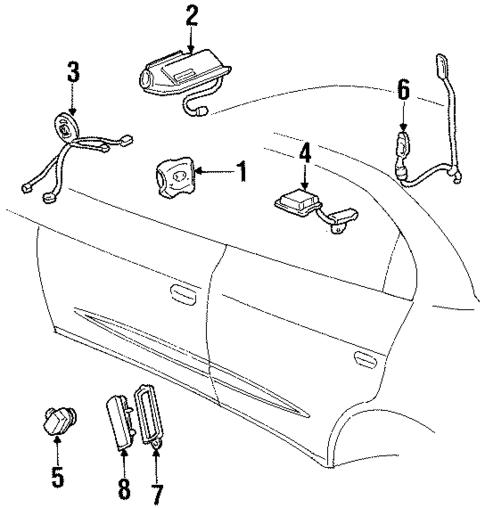 2
3
6
1
4
5
8
7