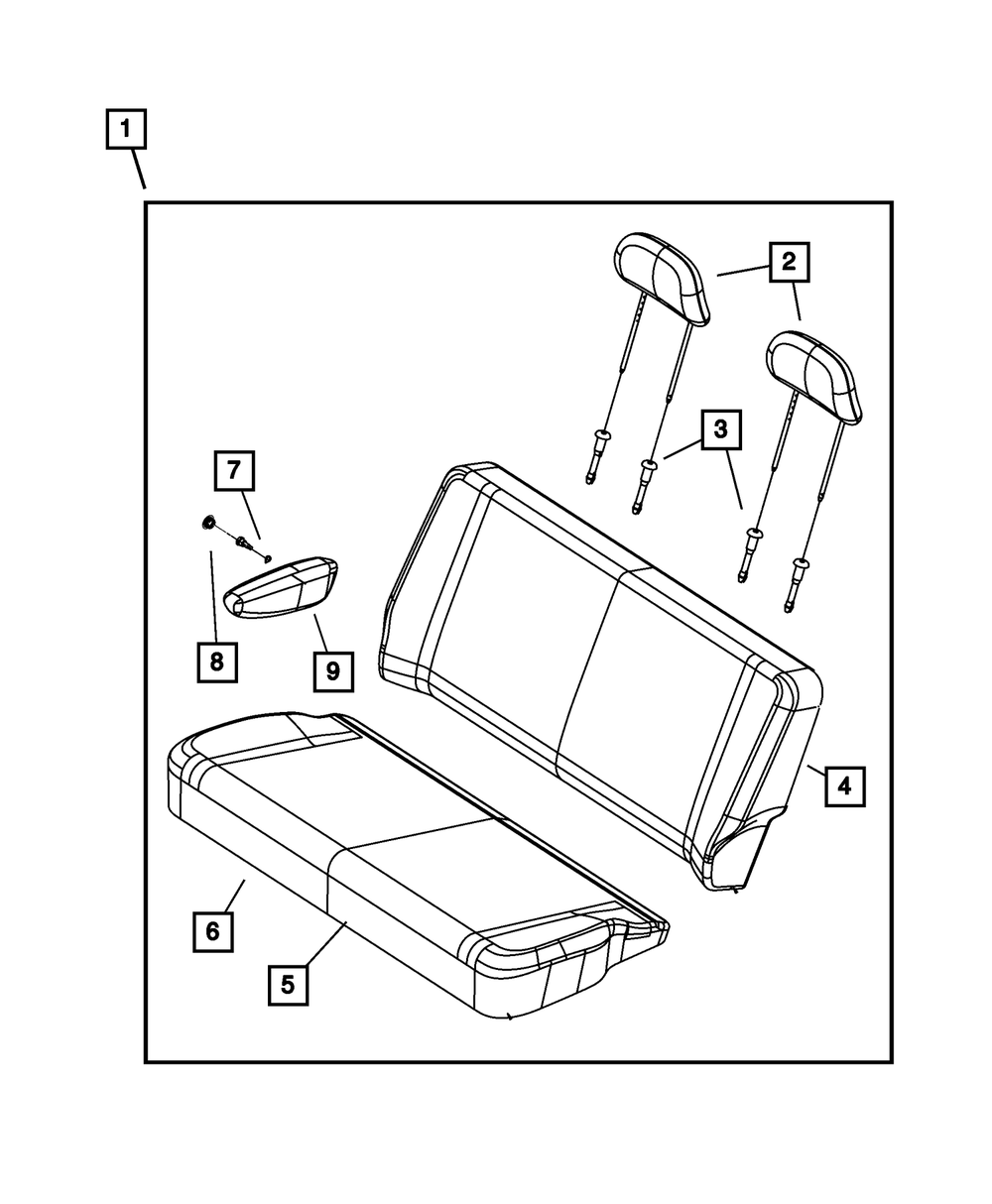 1
2
3
7
8
9
4
6
5