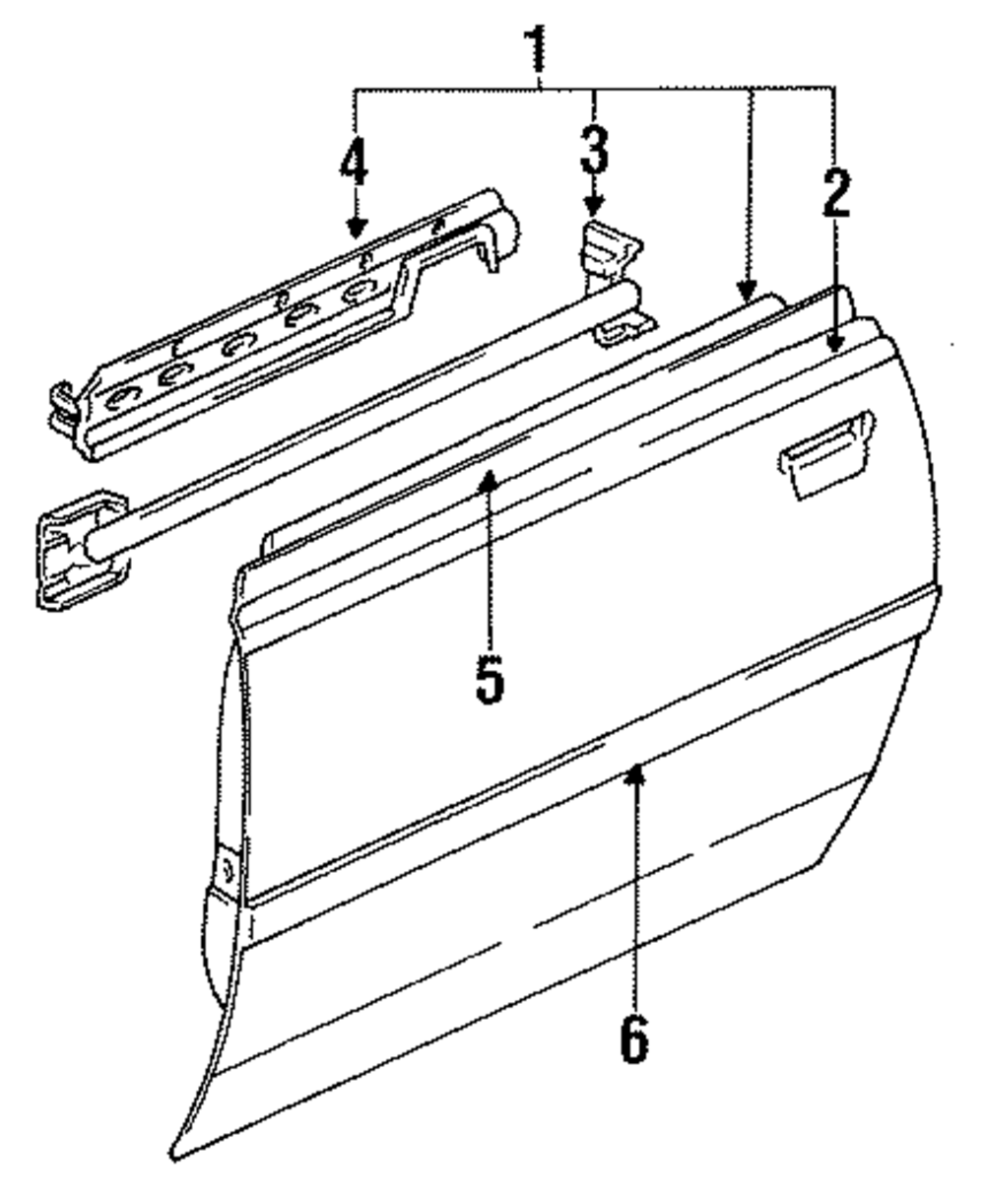 1
4
3
2
5
6