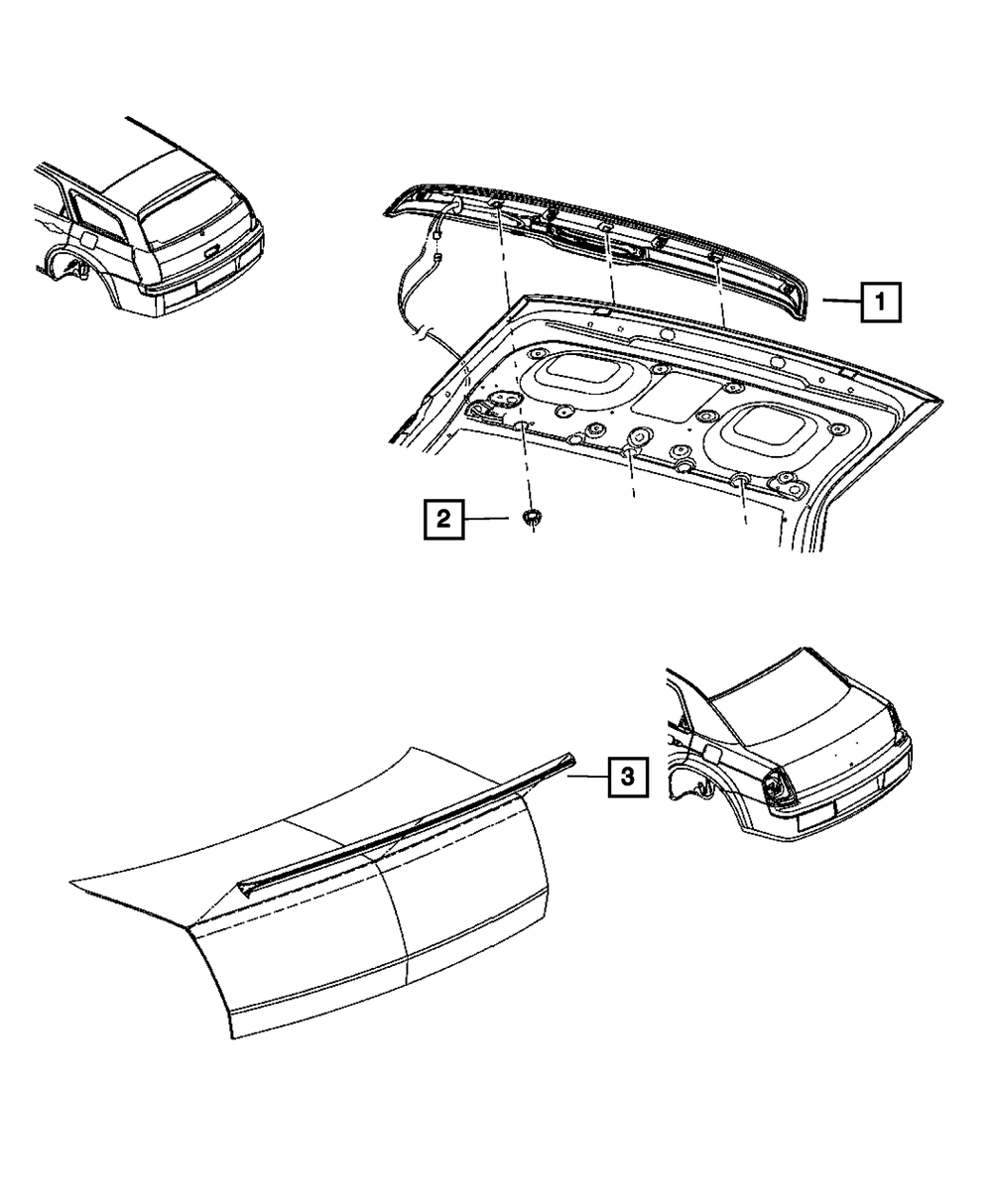 1

2

3