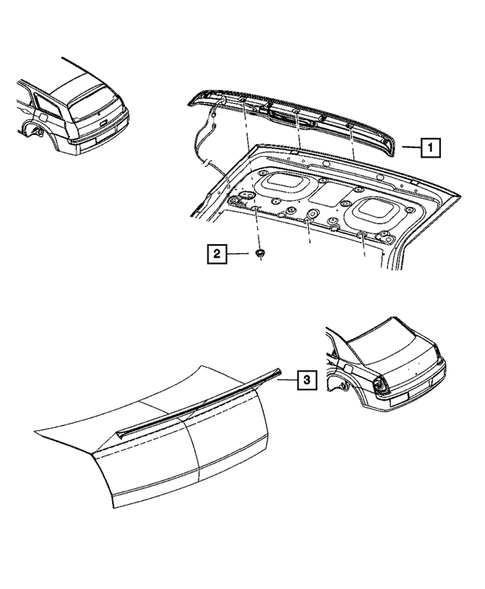 1
2
3