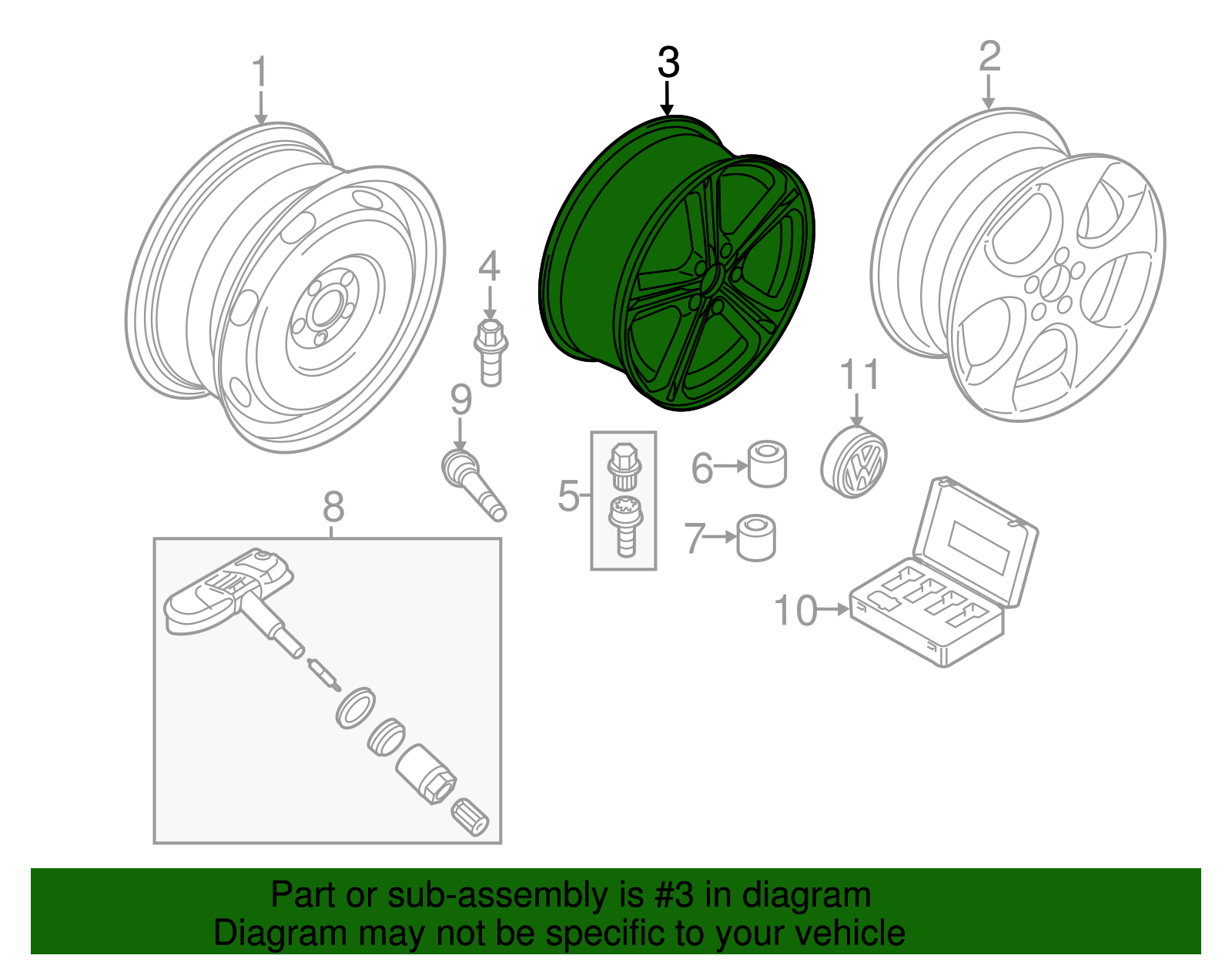 1

3

2

4

9

11

5

6

7

8

10

Part or sub-assembly is #3 in diagram
Diagram may not be specific to your vehicle