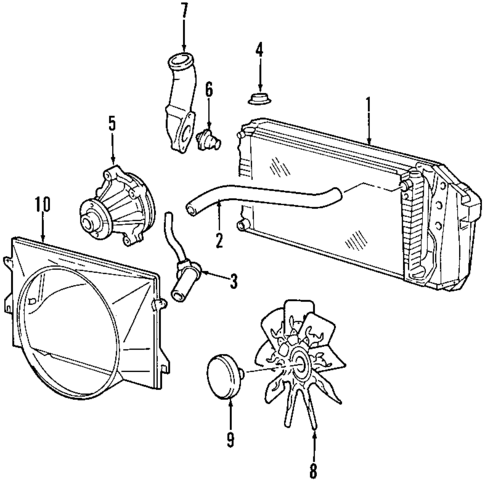 7
4
6
1
5
10
2
3
9
8