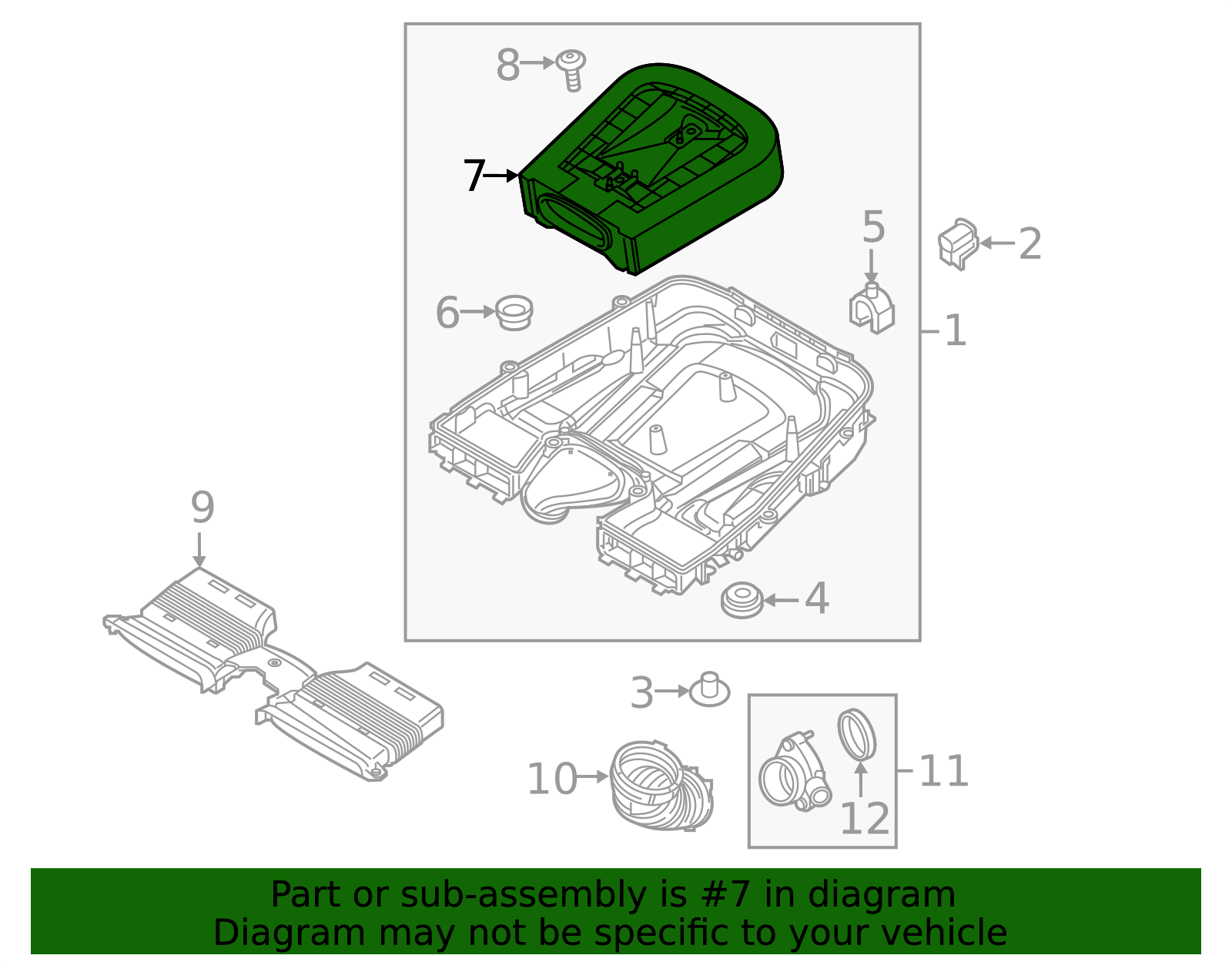 8
7
5
2
6
1
9
4
3
10
11
12

Part or sub-assembly is #7 in diagram
Diagram may not be specific to your vehicle