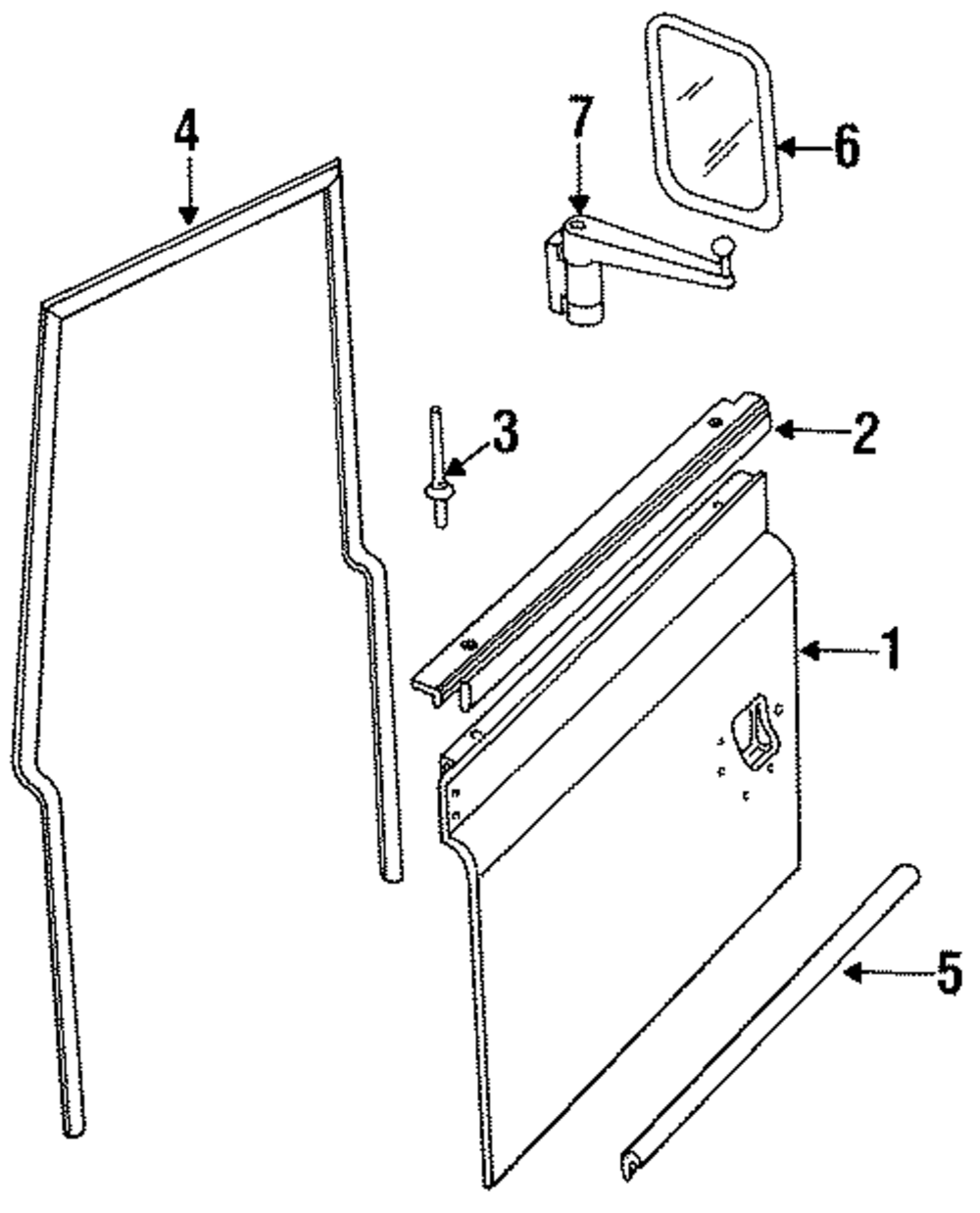 4
7
6
3
2
1
5