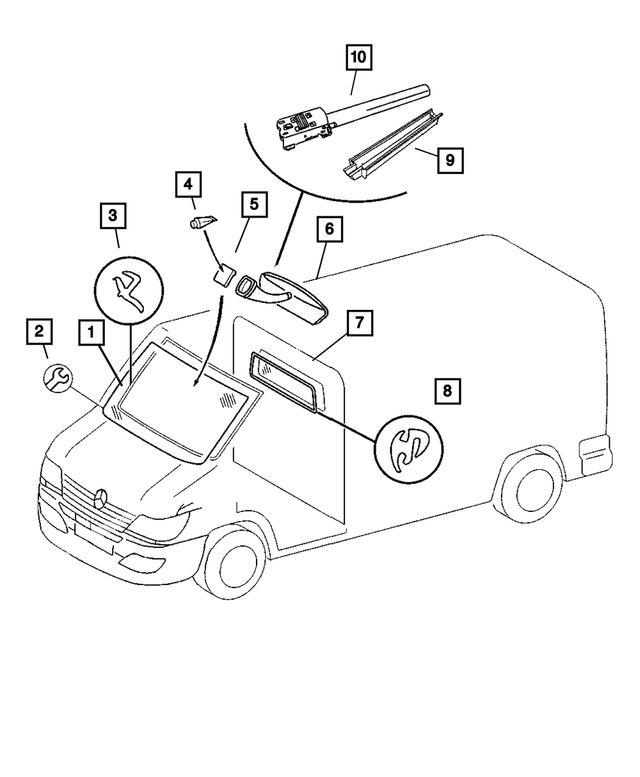 10
9
4
5
3
6
2
1
7
8