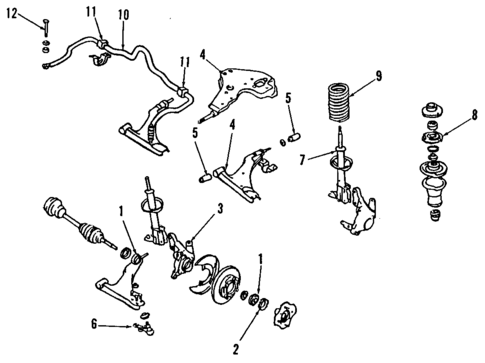 12
11
10
11
4
9
5
8
5
4
7
1
3
1
6
2