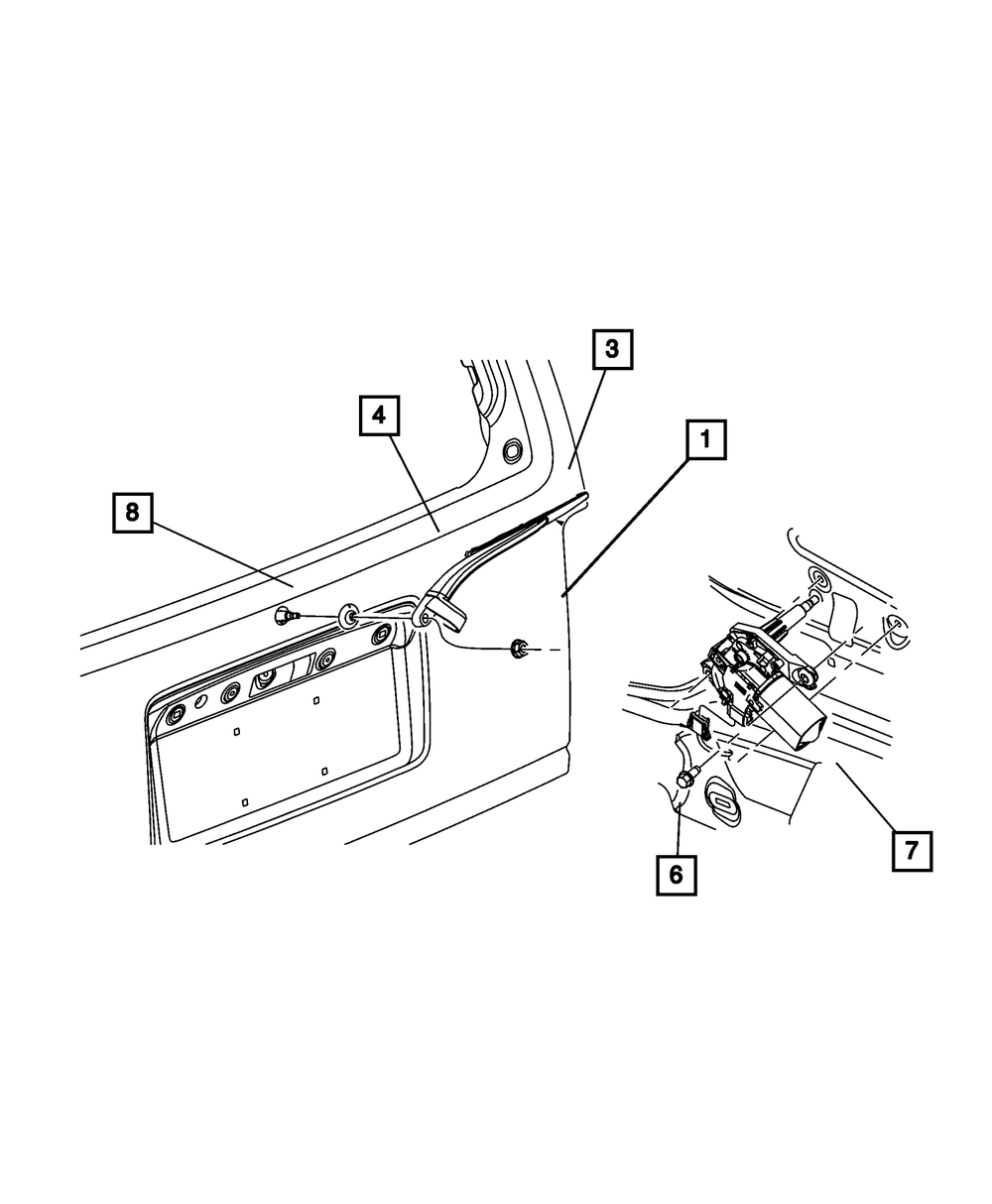 3
4
1
8
7
6