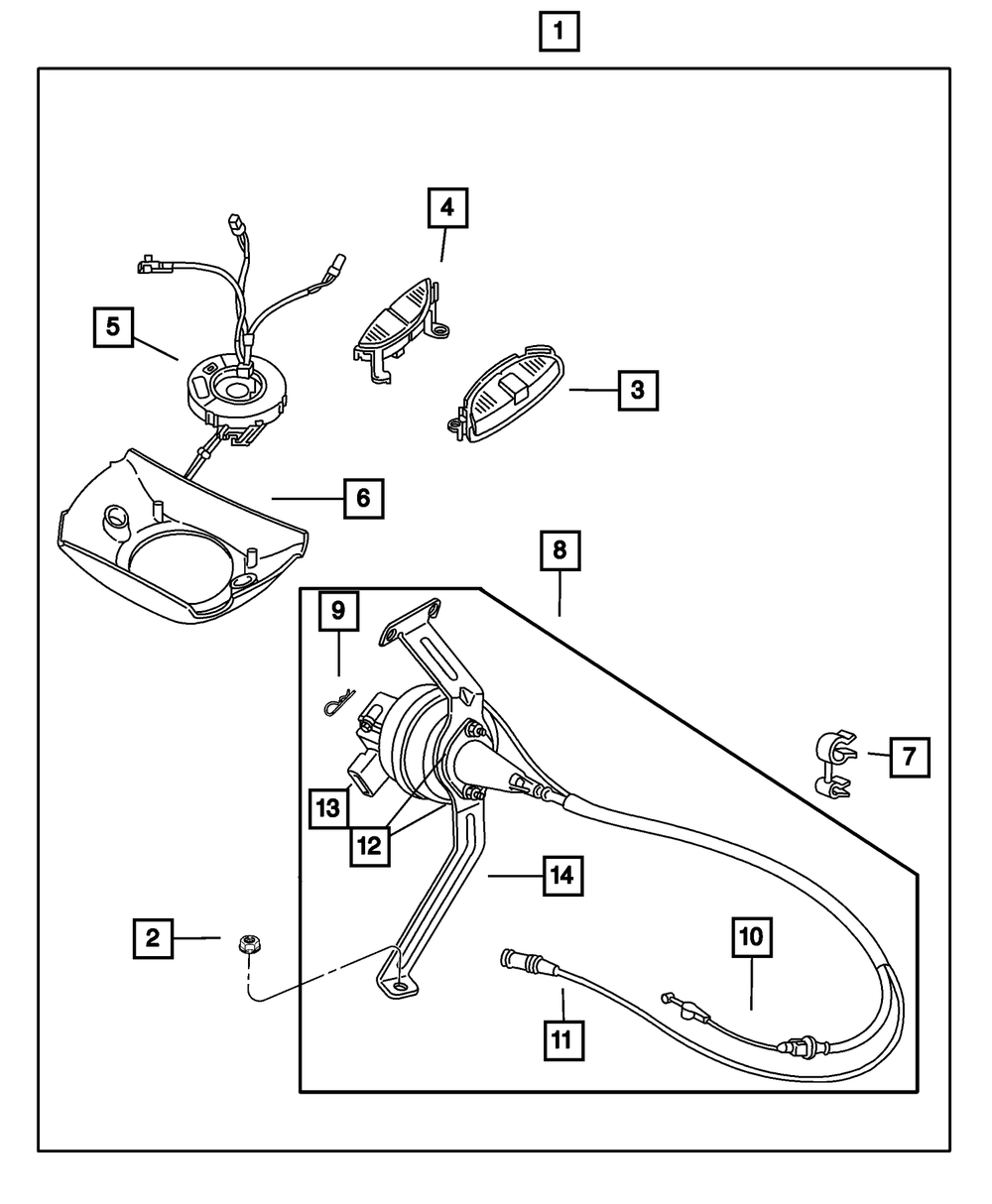 1
4
5
3
6
8
9
7
13
12
14
2
10
11