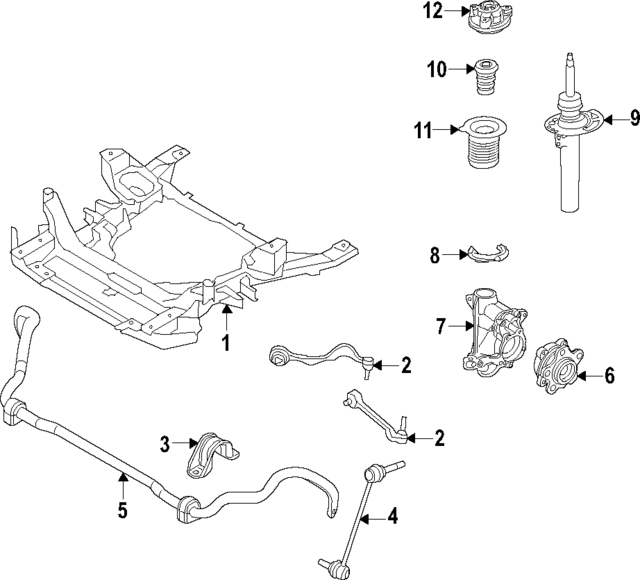 12
10
9
11
8
7
6
1
2
2
3
5
4