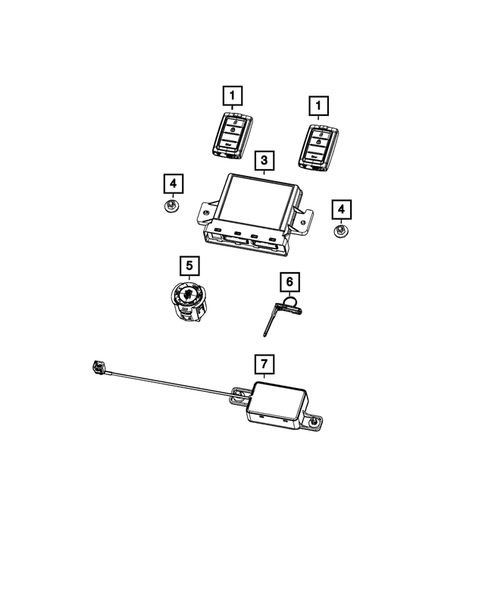 1
1
3
4
4
5
6
7