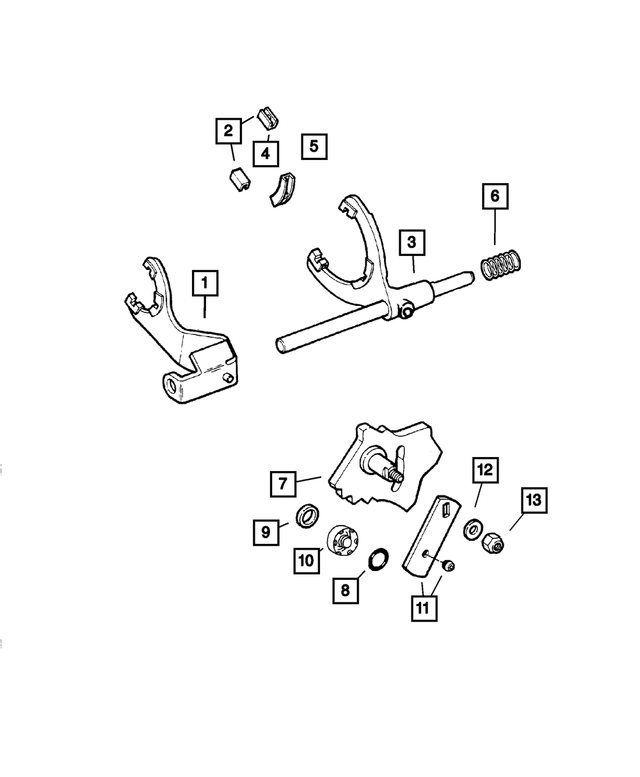 2
4
5
6
3
1
7
12
13
9
10
8
11