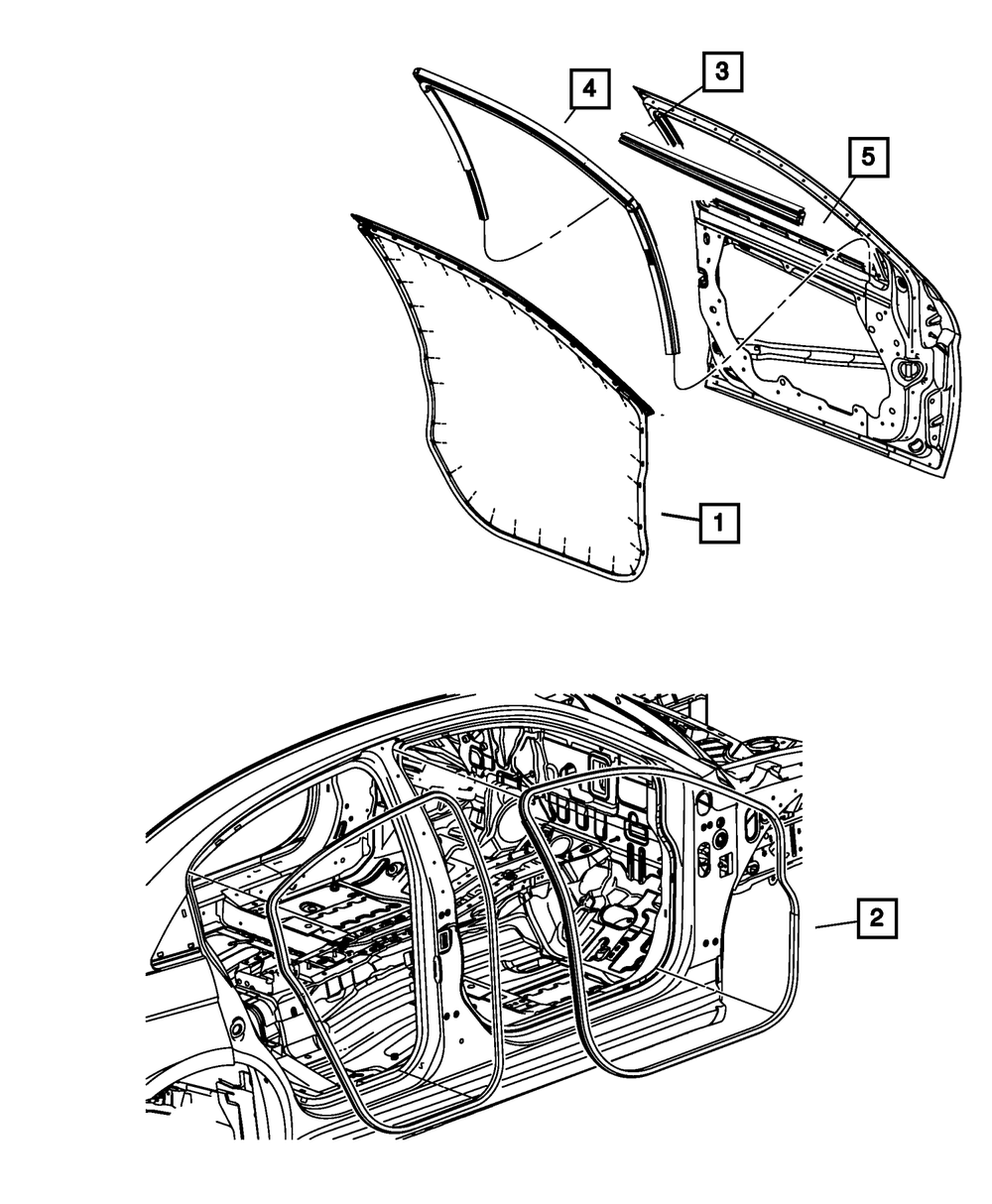 4
3
5
1
2