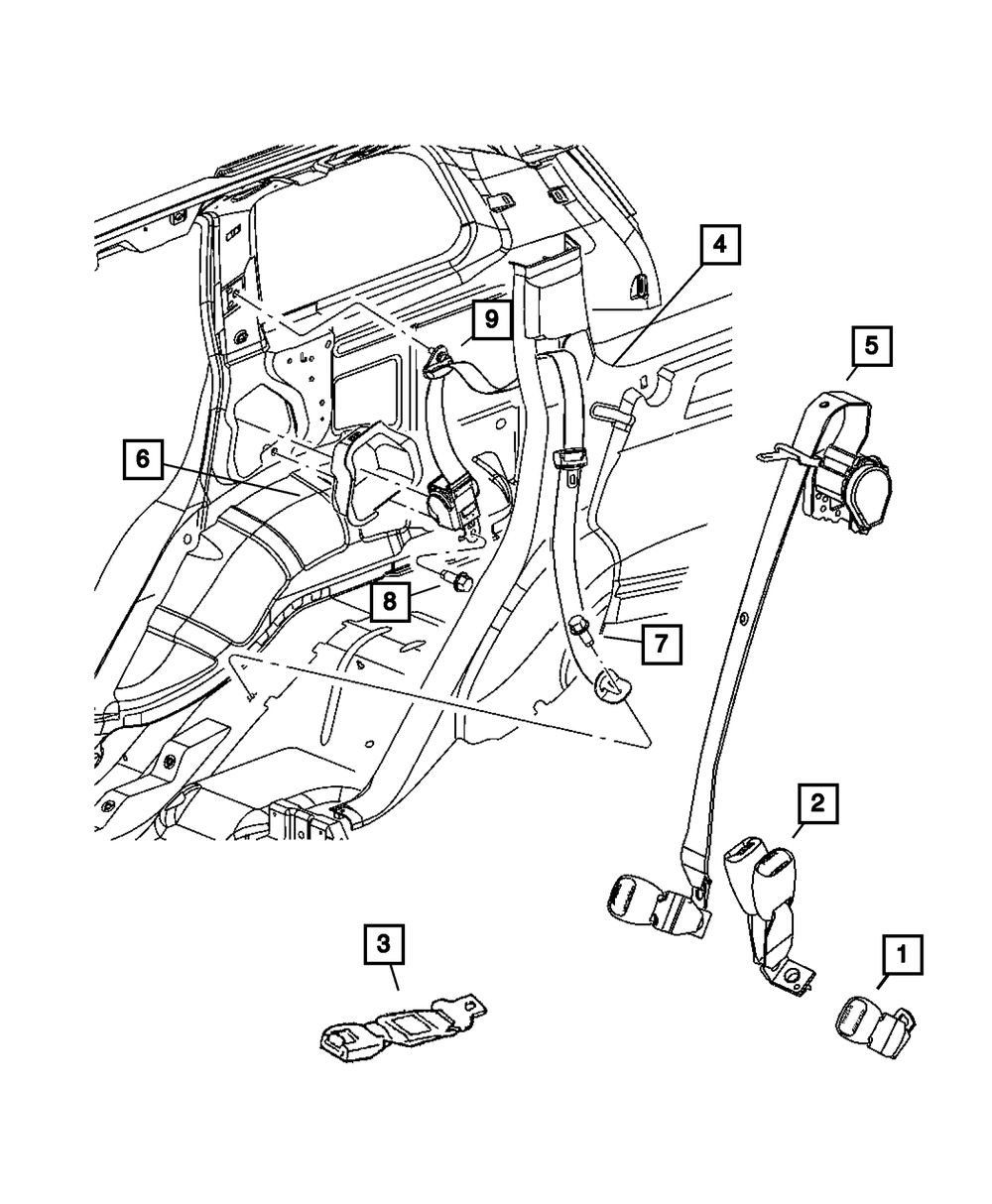 4
9
5
6
8
7
2
3
1