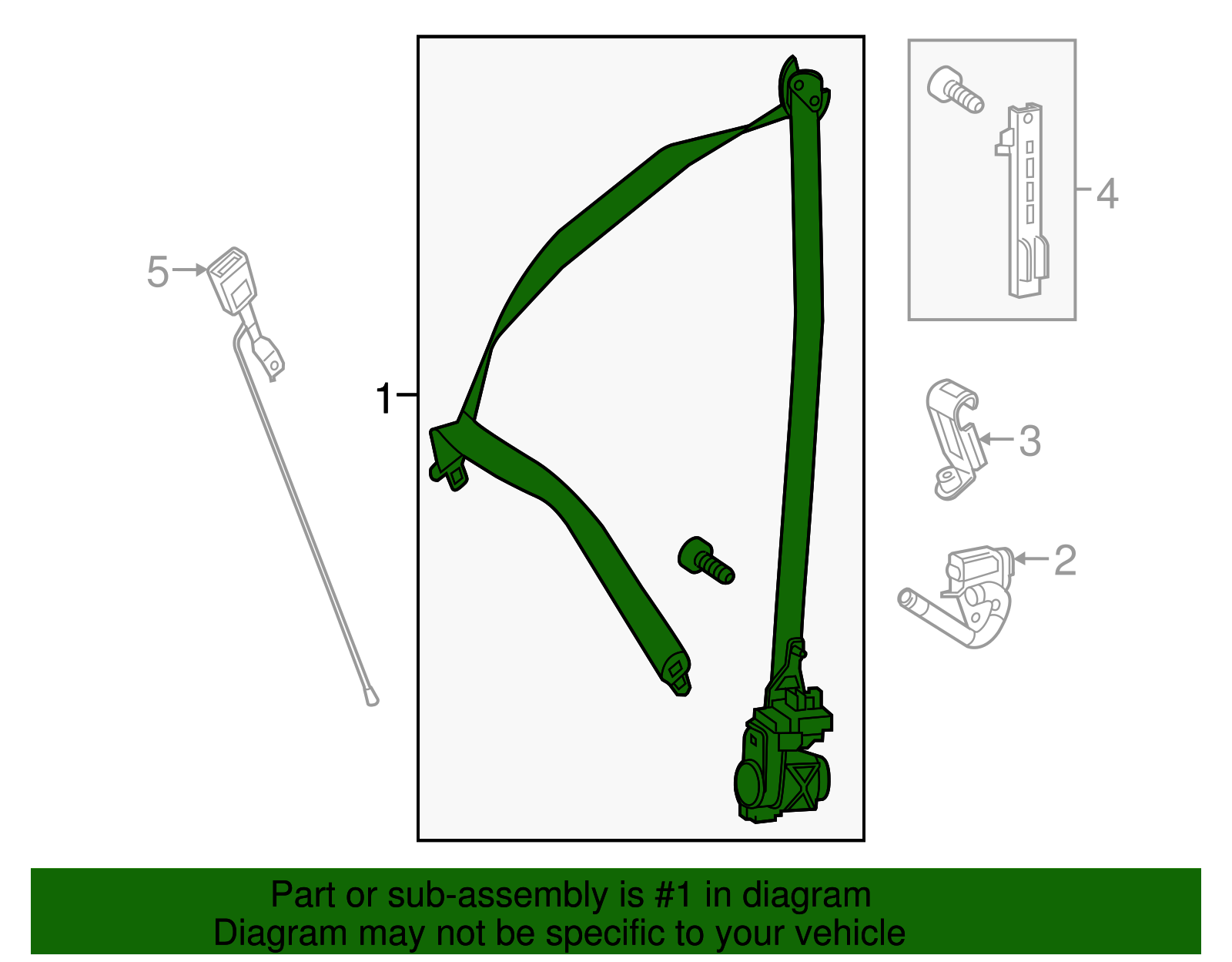 5
1
4
3
2
Part or sub-assembly is #1 in diagram
Diagram may not be specific to your vehicle