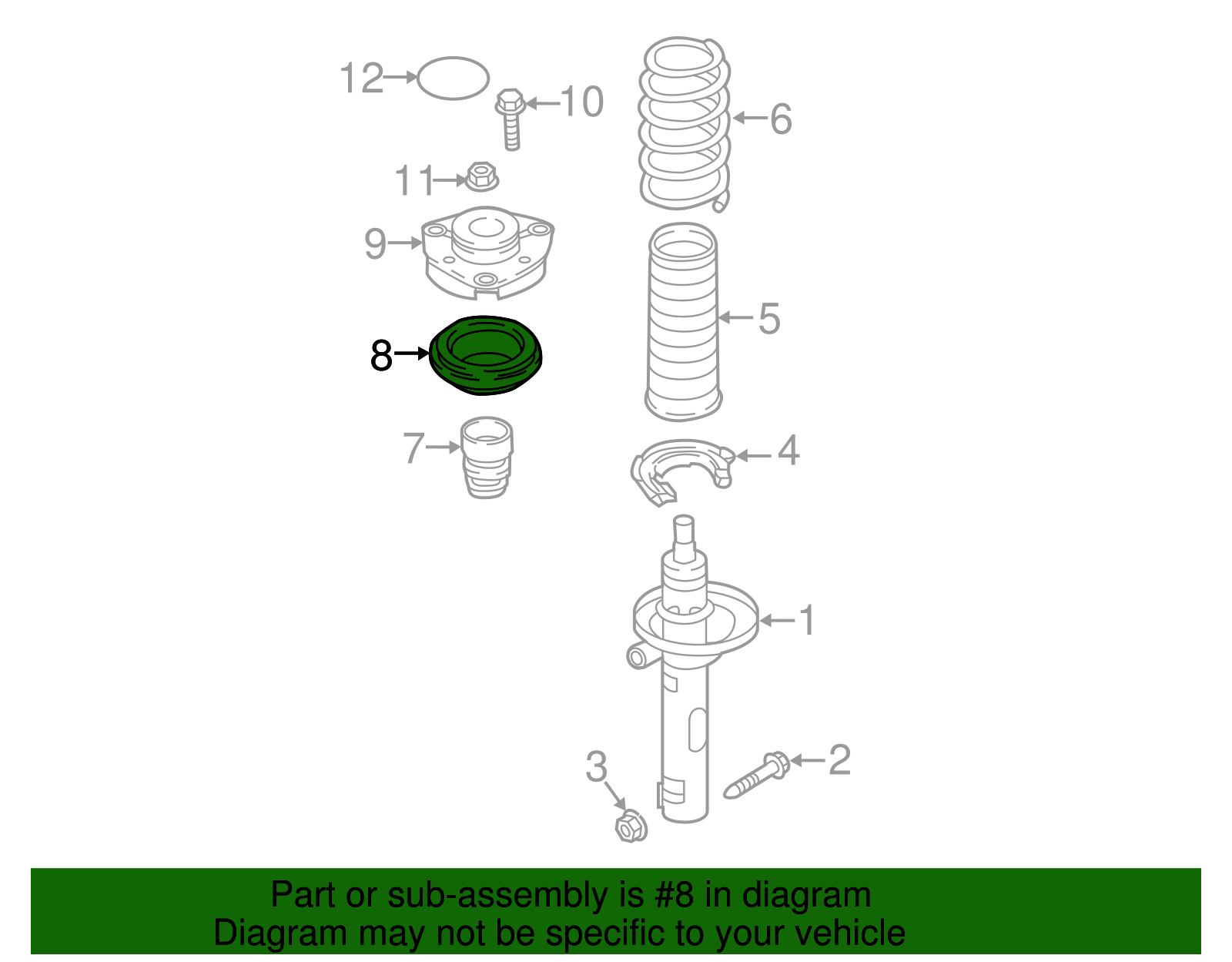 12
10
6
11
9
5
8
7
4
1
3
2

Part or sub-assembly is #8 in diagram
Diagram may not be specific to your vehicle