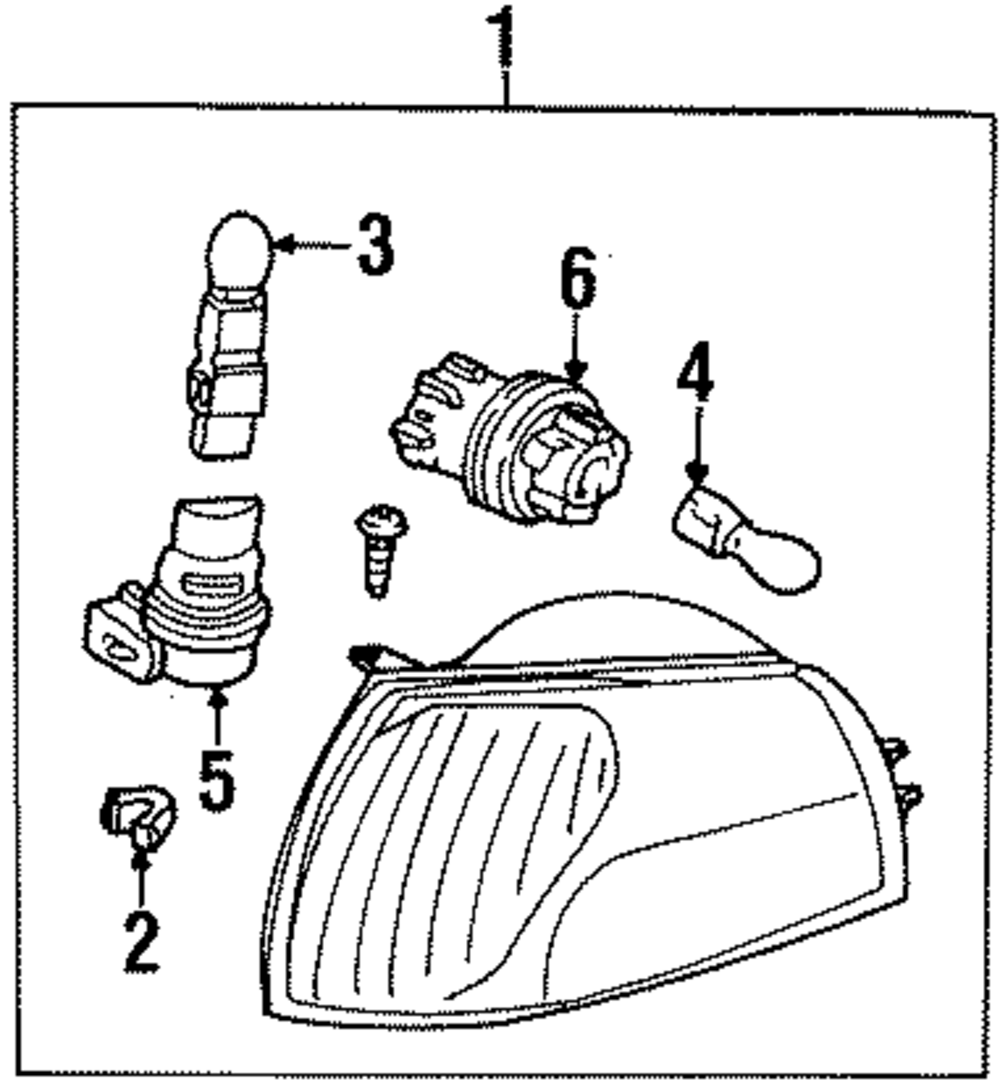 1
3
6
4
5
2