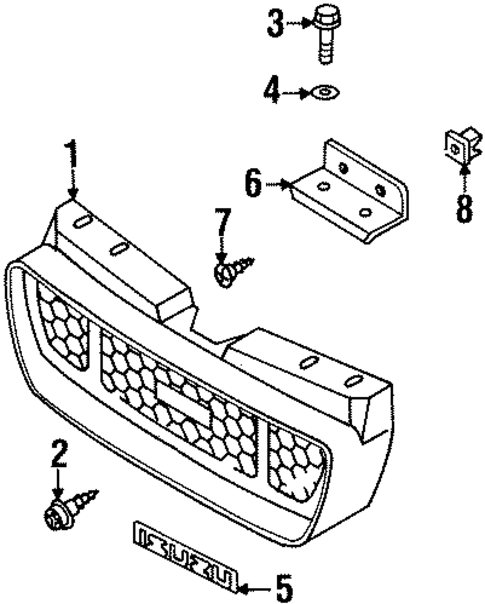 3
4
1
6
8
7
2
ISUZU
5