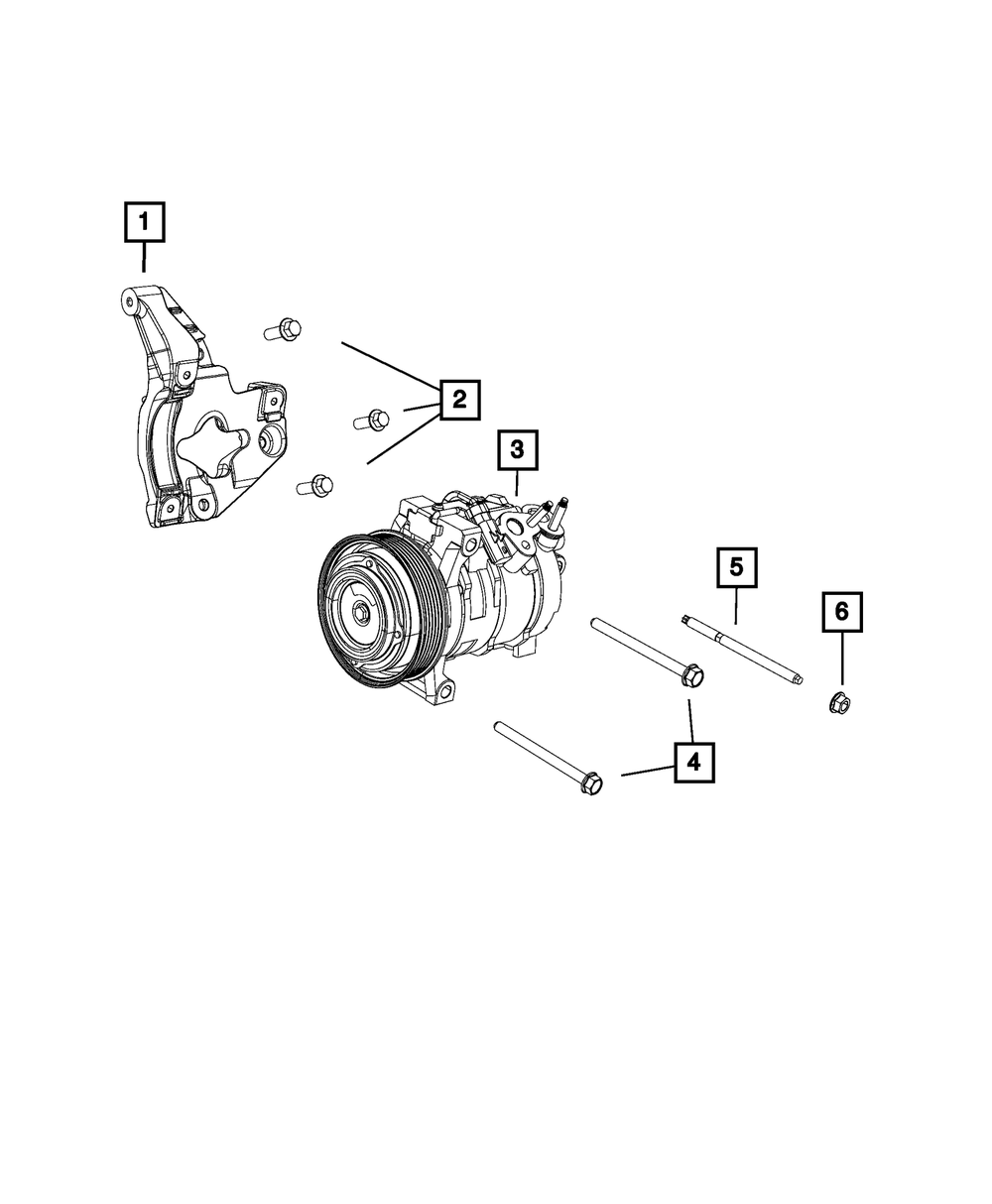 1
2
3
5
6
4