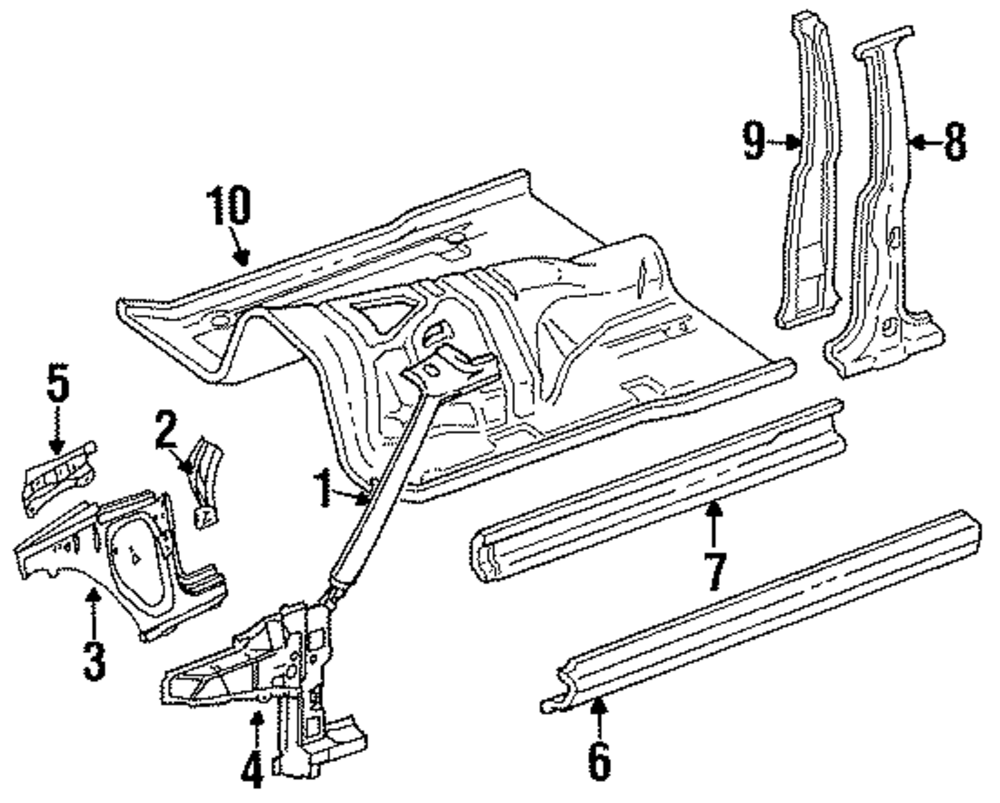 9
8
10
5
2
1
7
3
4
6