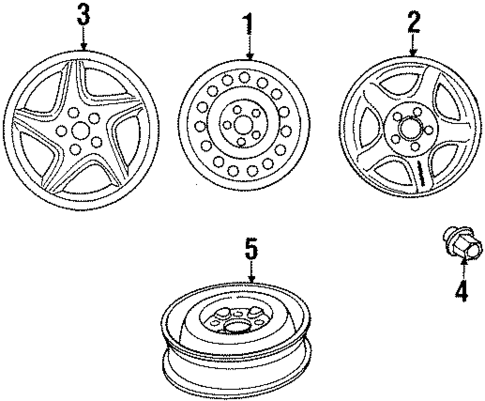 3
1
2
5
4