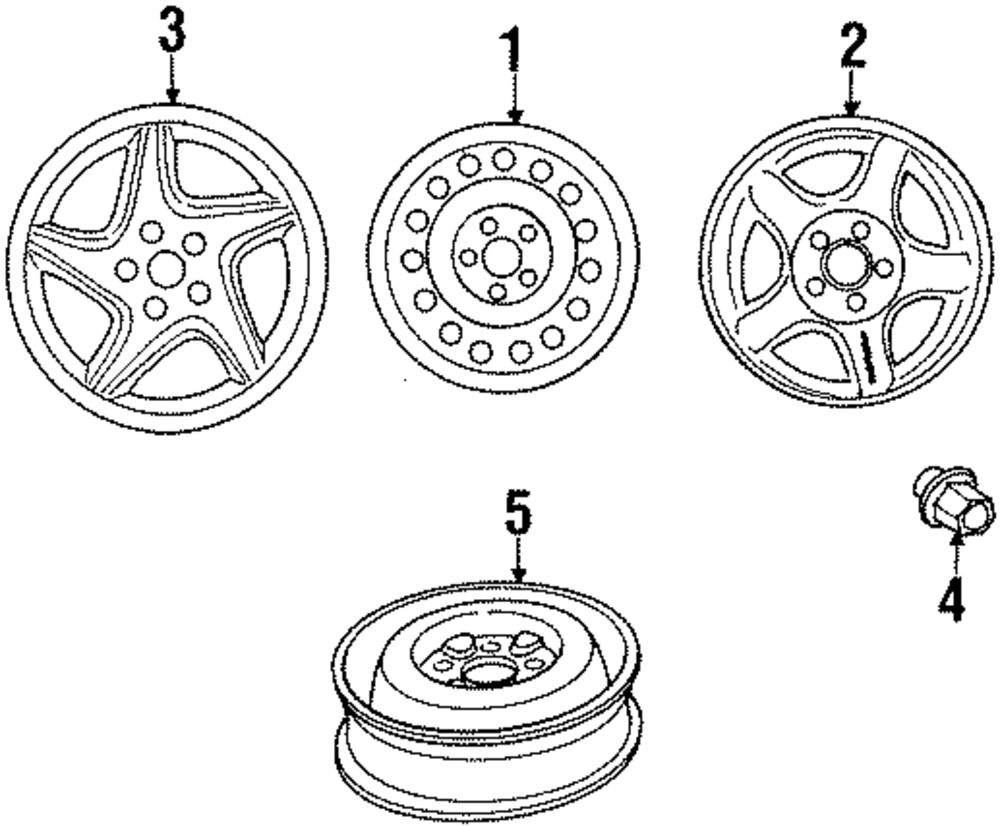 3
1
2
5
4