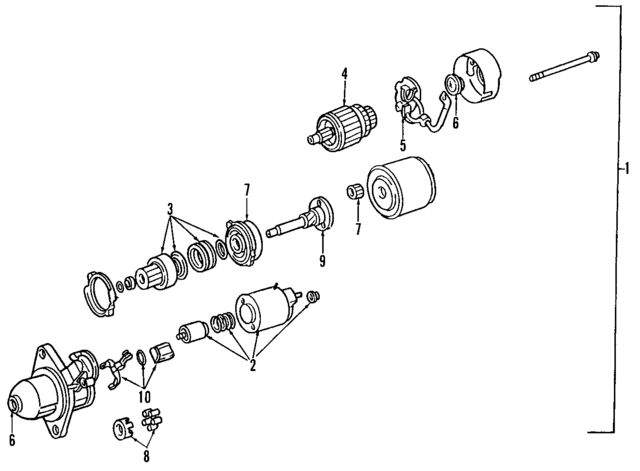 4
5
6
1
7
3
7
9
2
10
6
8