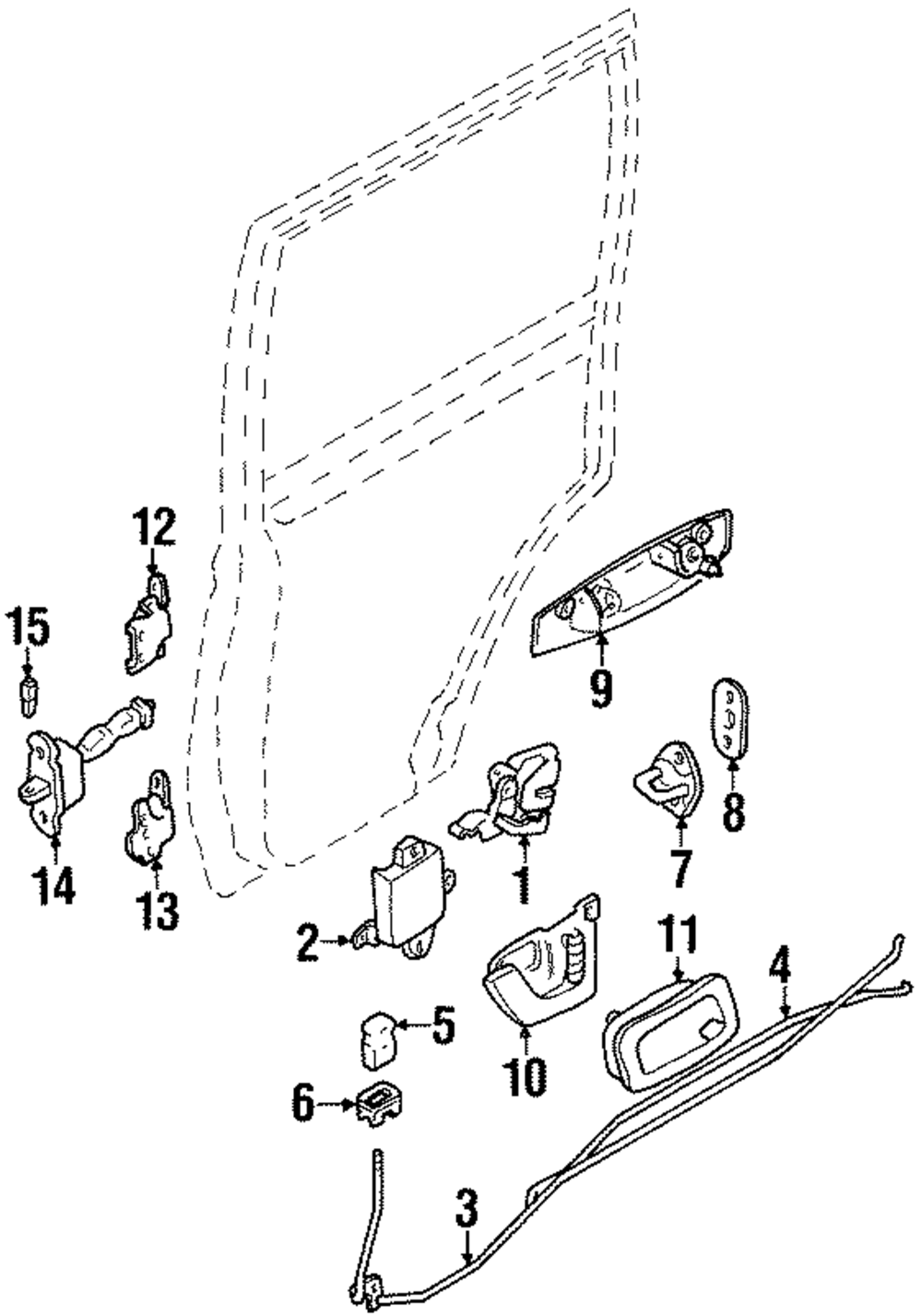 12
15
9
8
14
13
1
7
2
11
4
5
10
6
3