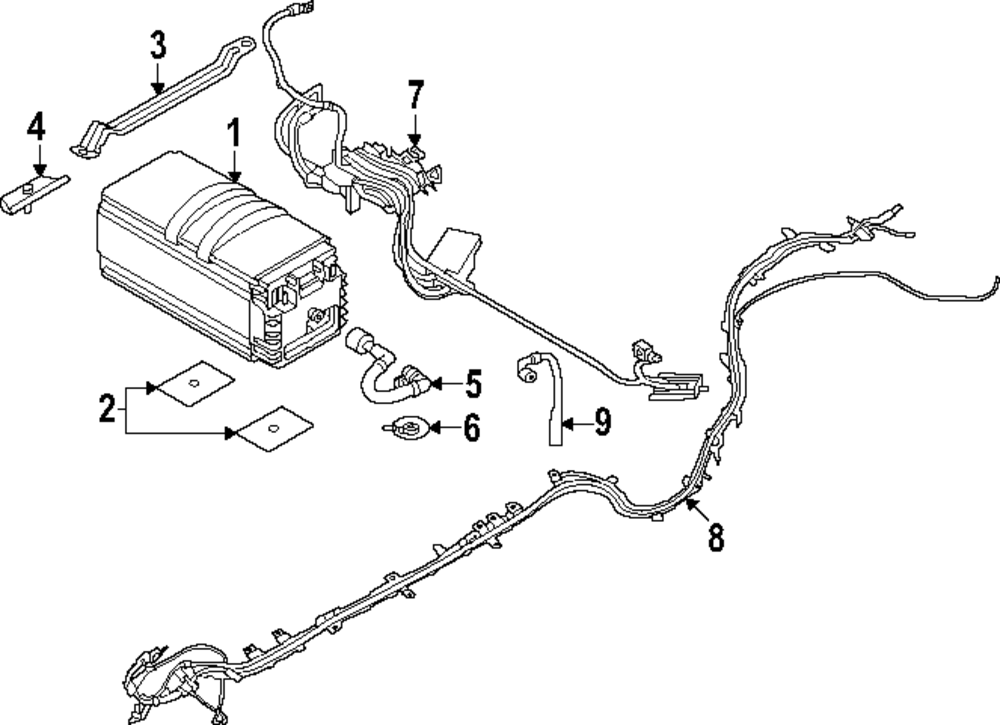 3
7
4
1
5
2
6
9
8