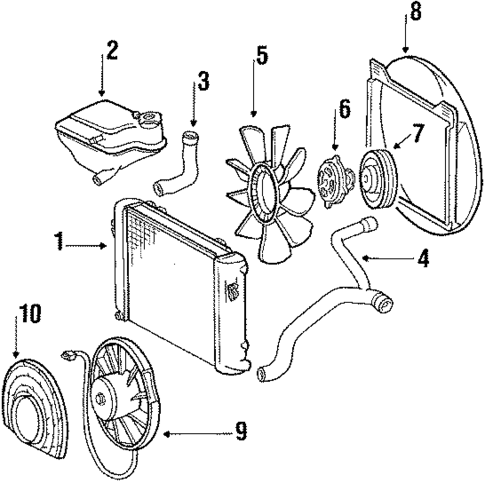 8
2
3
5
6
7
1
4
10
9