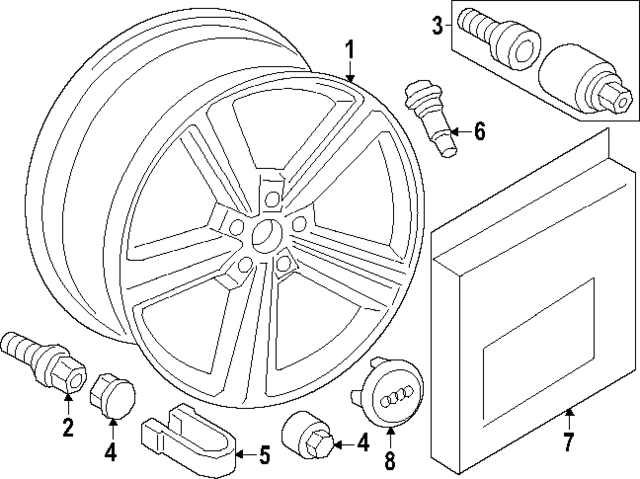 1
3
6
2
4
5
4
8
7