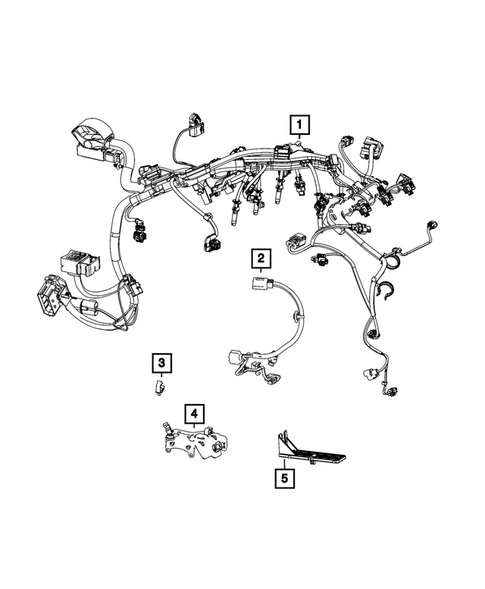 1
2
3
4
5