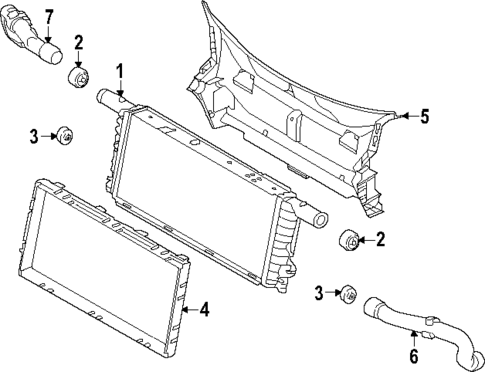 7
2
1
5
3
2
3
4
6